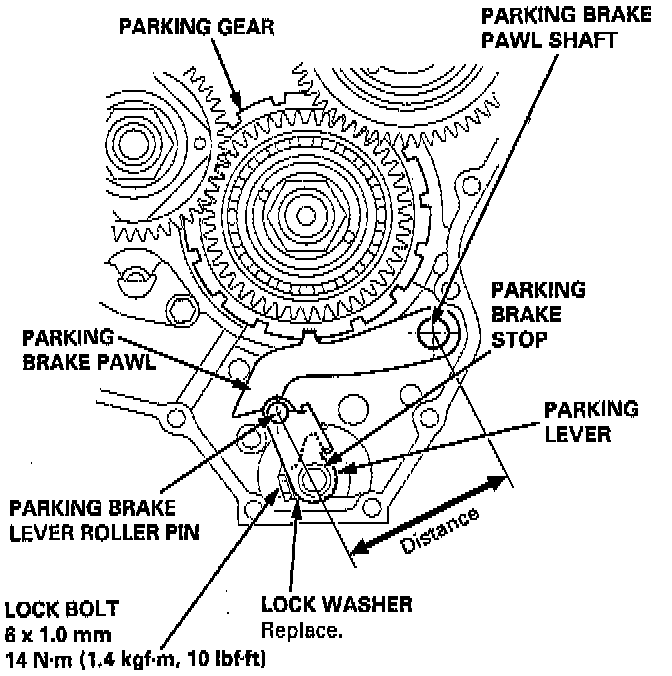 PARKING GEAR

PARKING BRAKE PAWL SHAFT

PARKING BRAKE STOP

PARKING BRAKE PAWL

PARKING LEVER

PARKING BRAKE LEVER ROLLER PIN

Distance

LOCK BOLT
6 x 1.0 mm
14 N·m (1.4 kgf·m, 10 lbf·ft)

LOCK WASHER
Replace.