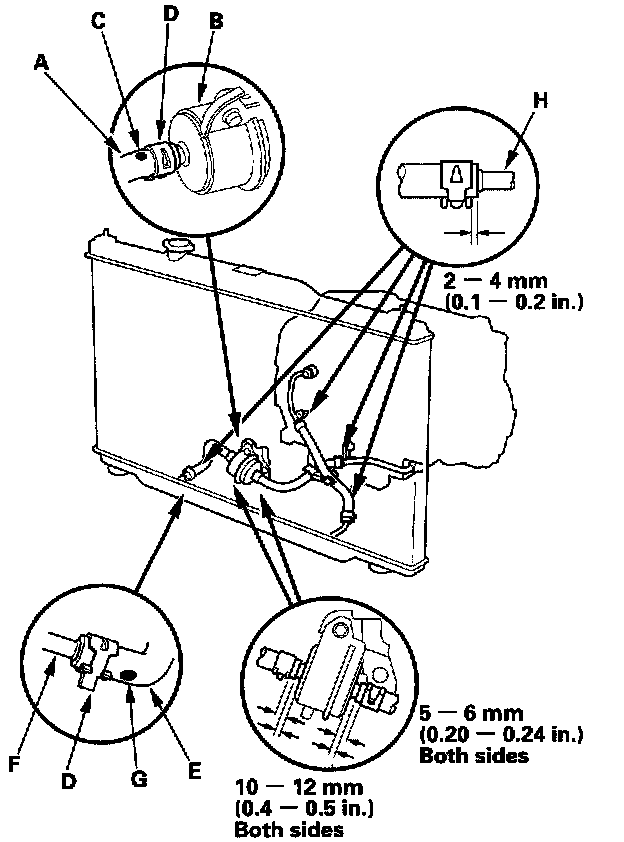 C
D
B
A
H
2 — 4 mm
(0.1 — 0.2 in.)
F
D
G
E
5 — 6 mm
(0.20 — 0.24 in.)
Both sides
10 — 12 mm
(0.4 — 0.5 in.)
Both sides