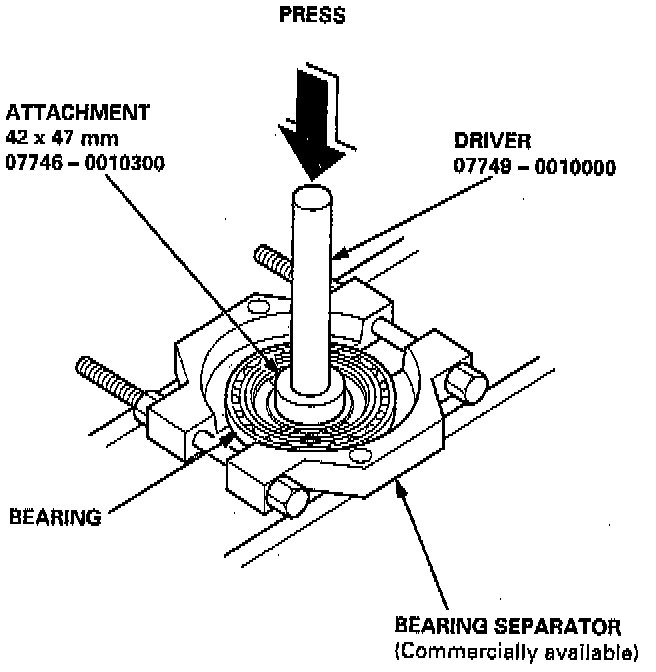 PRESS

ATTACHMENT
42 x 47 mm
07746 – 0010300

DRIVER
07749 – 0010000

BEARING

BEARING SEPARATOR
(Commercially available)