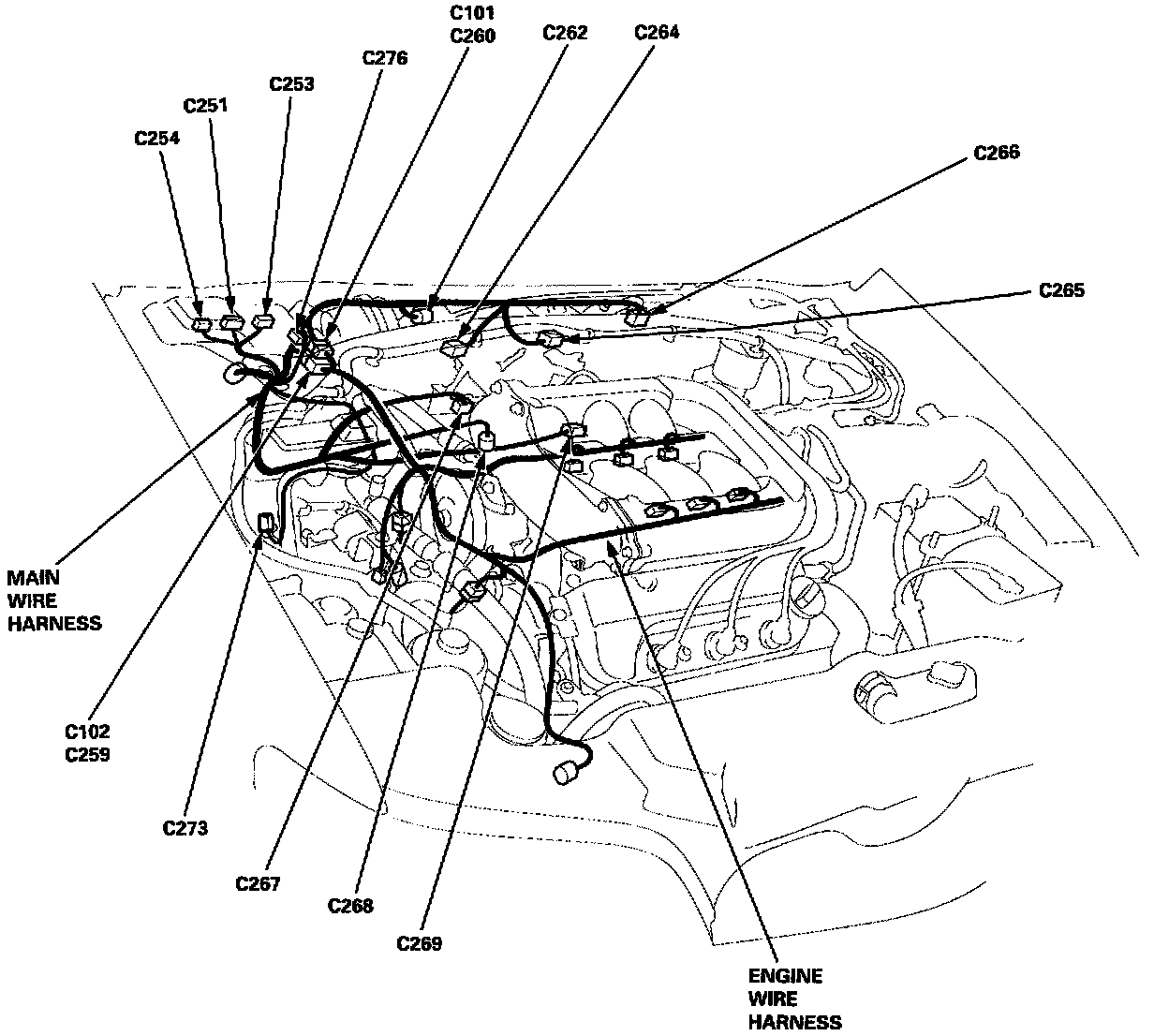 C101
C260

C262

C264

C276

C253

C251

C254

C266

C265

MAIN
WIRE
HARNESS

C102
C259

C273

C267

C268

C269

ENGINE
WIRE
HARNESS