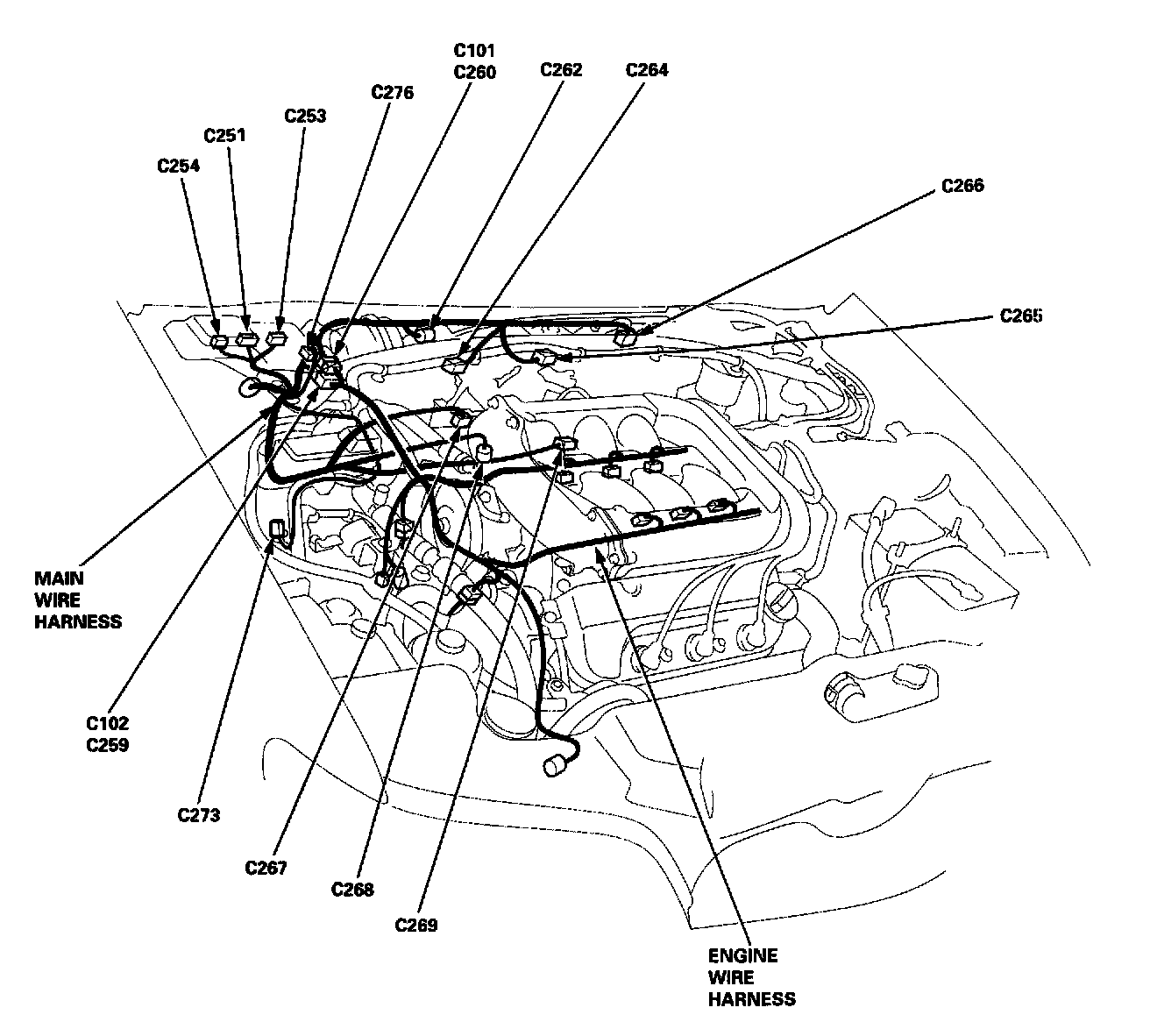 C101
C260

C262

C264

C276

C253

C251

C254

C266

C265

MAIN
WIRE
HARNESS

C102
C259

C273

C267

C268

C269

ENGINE
WIRE
HARNESS