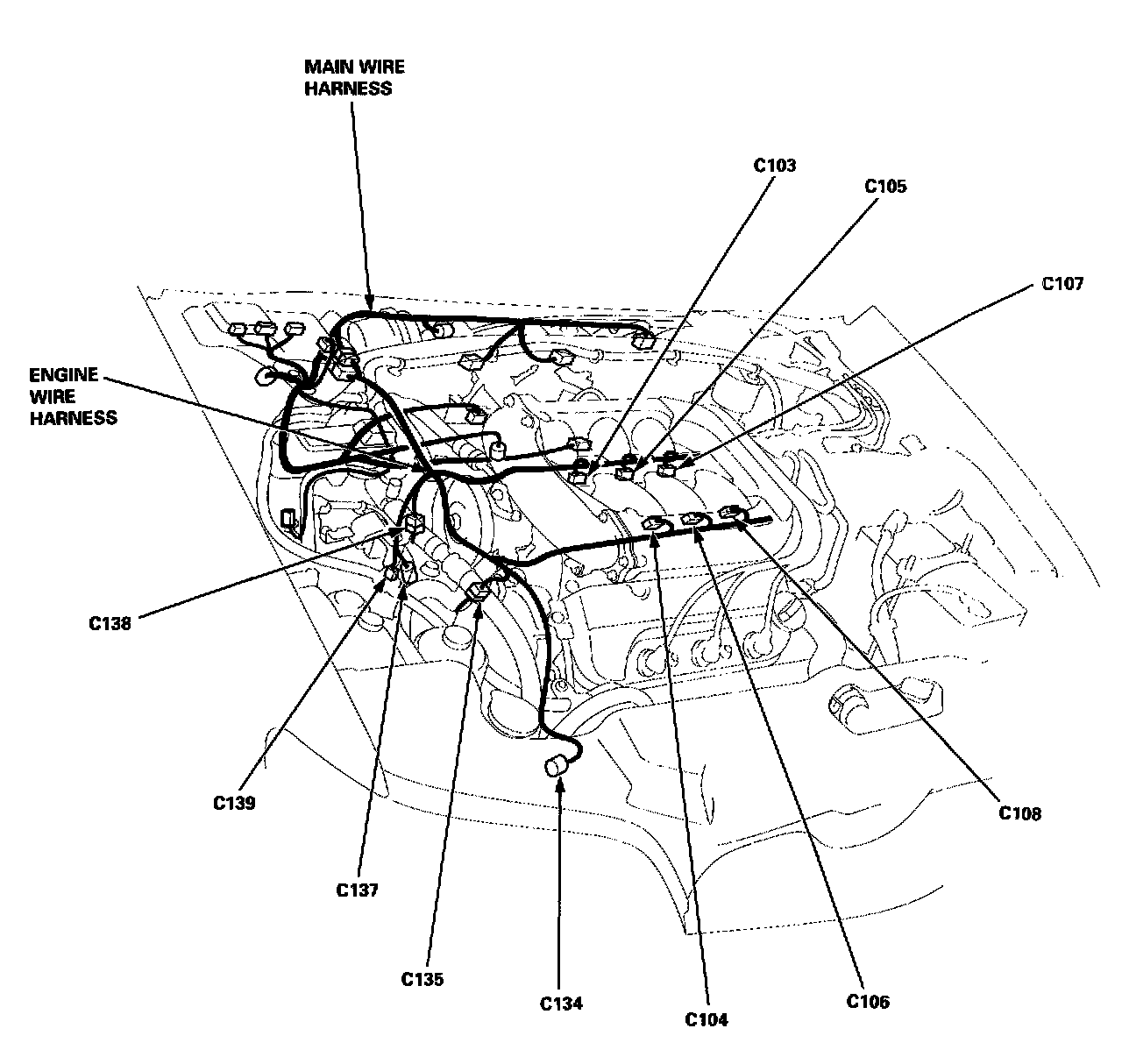 MAIN WIRE HARNESS

C103

C105

C107

ENGINE WIRE HARNESS

C138

C139

C137

C135

C134

C104

C106

C108