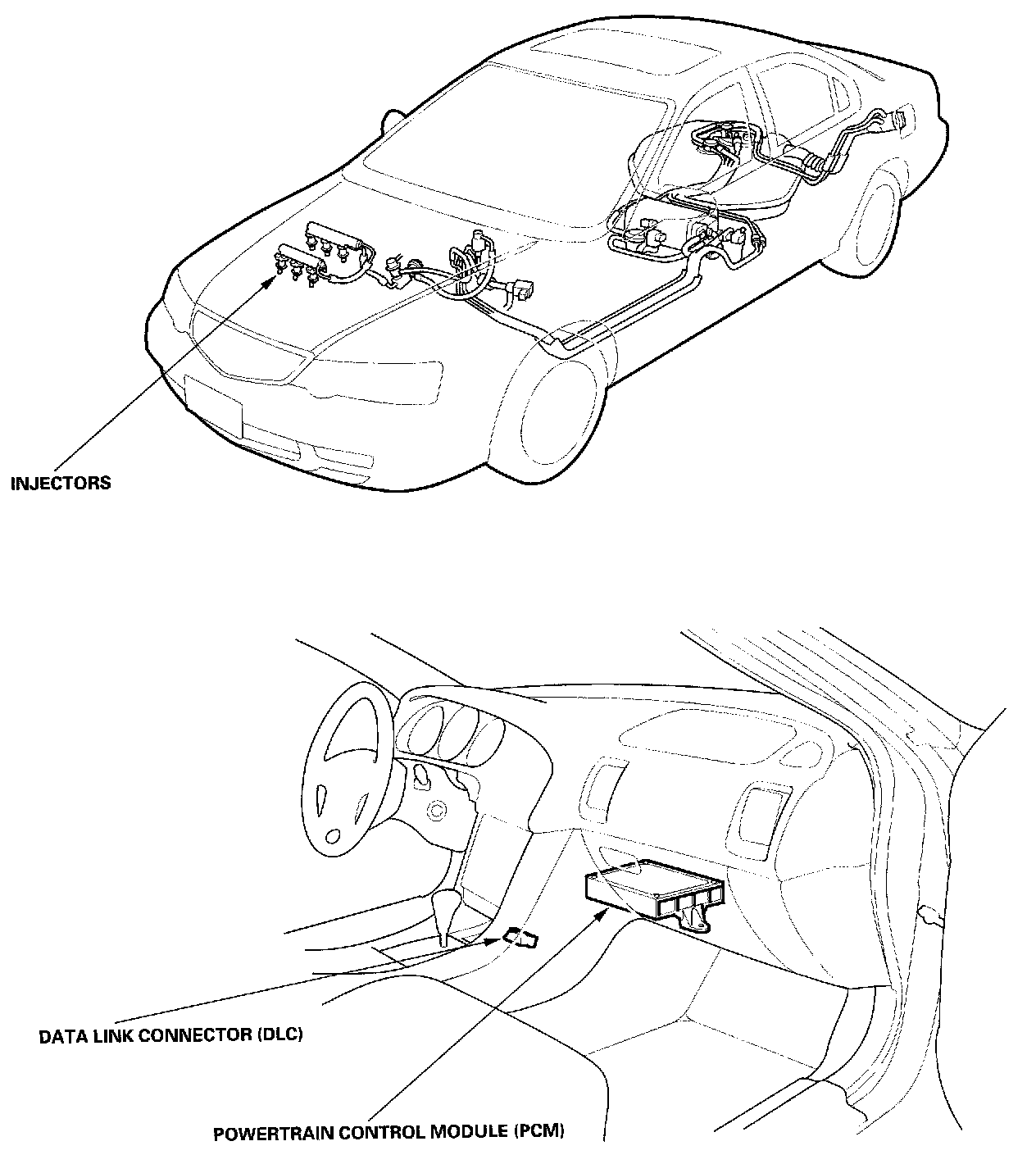 INJECTORS

DATA LINK CONNECTOR (DLC)

POWERTRAIN CONTROL MODULE (PCM)