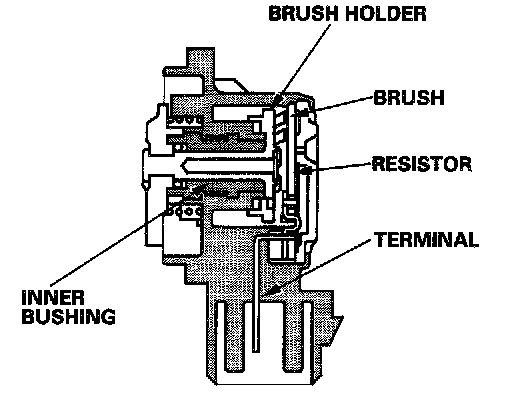 BRUSH HOLDER

BRUSH

RESISTOR

TERMINAL

INNER BUSHING