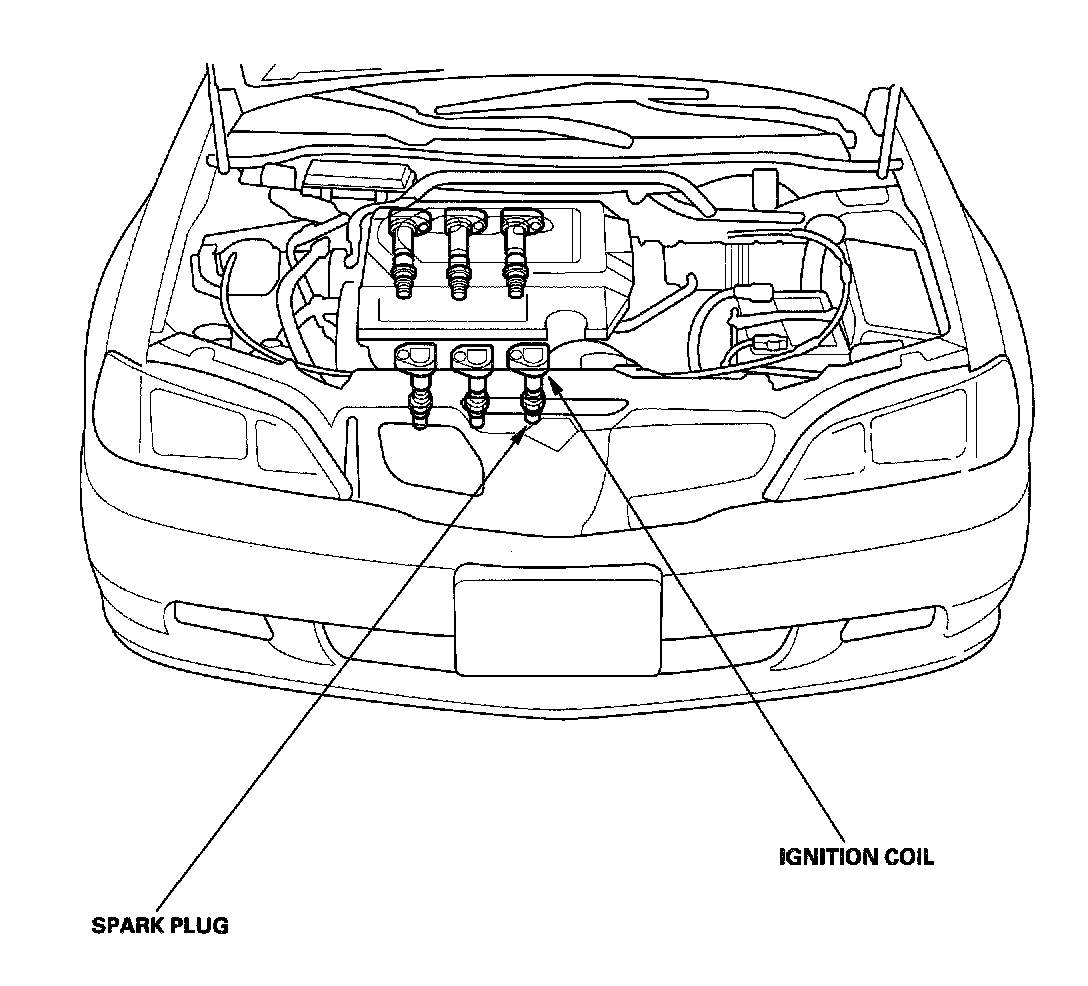 IGNITION COIL

SPARK PLUG