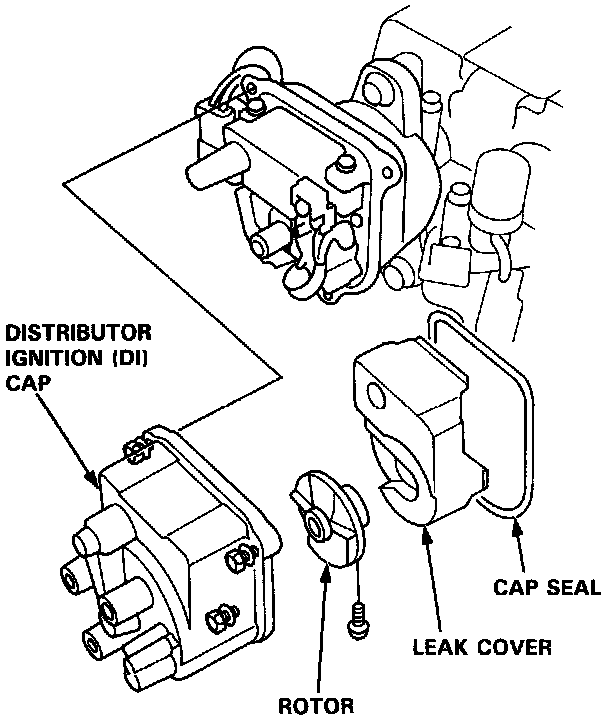 DISTRIBUTOR IGNITION (DI) CAP

CAP SEAL

LEAK COVER

ROTOR