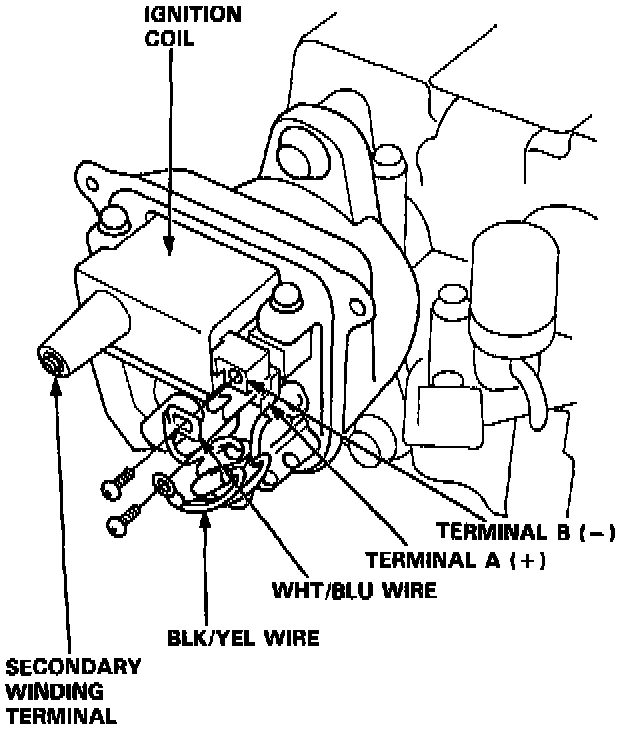 IGNITION COIL

TERMINAL B (−)

TERMINAL A (+)

WHT/BLU WIRE

BLK/YEL WIRE

SECONDARY WINDING TERMINAL