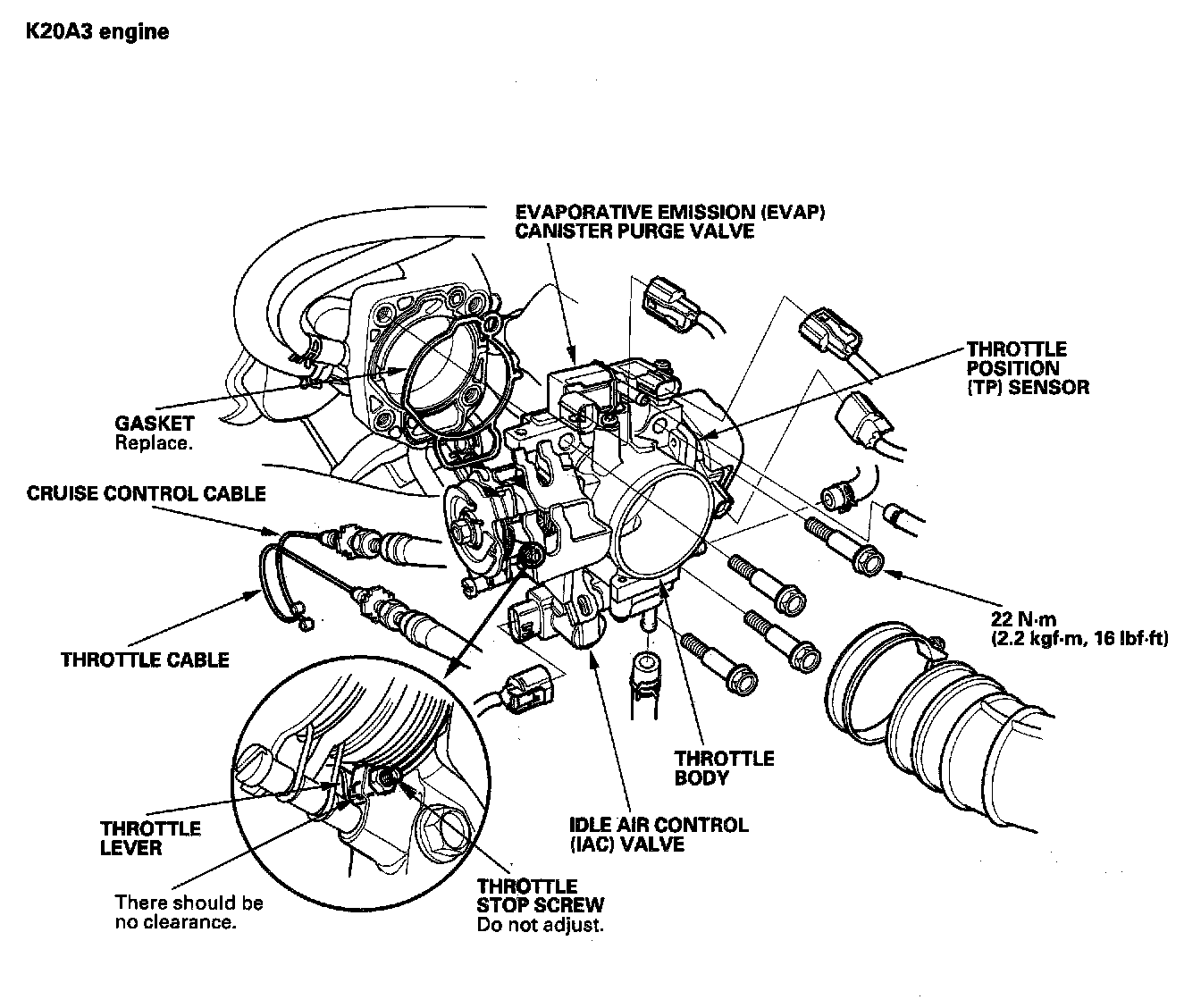 K20A3 engine

EVAPORATIVE EMISSION (EVAP) CANISTER PURGE VALVE

THROTTLE POSITION (TP) SENSOR

GASKET
Replace.

CRUISE CONTROL CABLE

THROTTLE CABLE

22 N·m
(2.2 kgf·m, 16 lbf·ft)

THROTTLE BODY

IDLE AIR CONTROL (IAC) VALVE

THROTTLE LEVER

There should be no clearance.

THROTTLE STOP SCREW
Do not adjust.