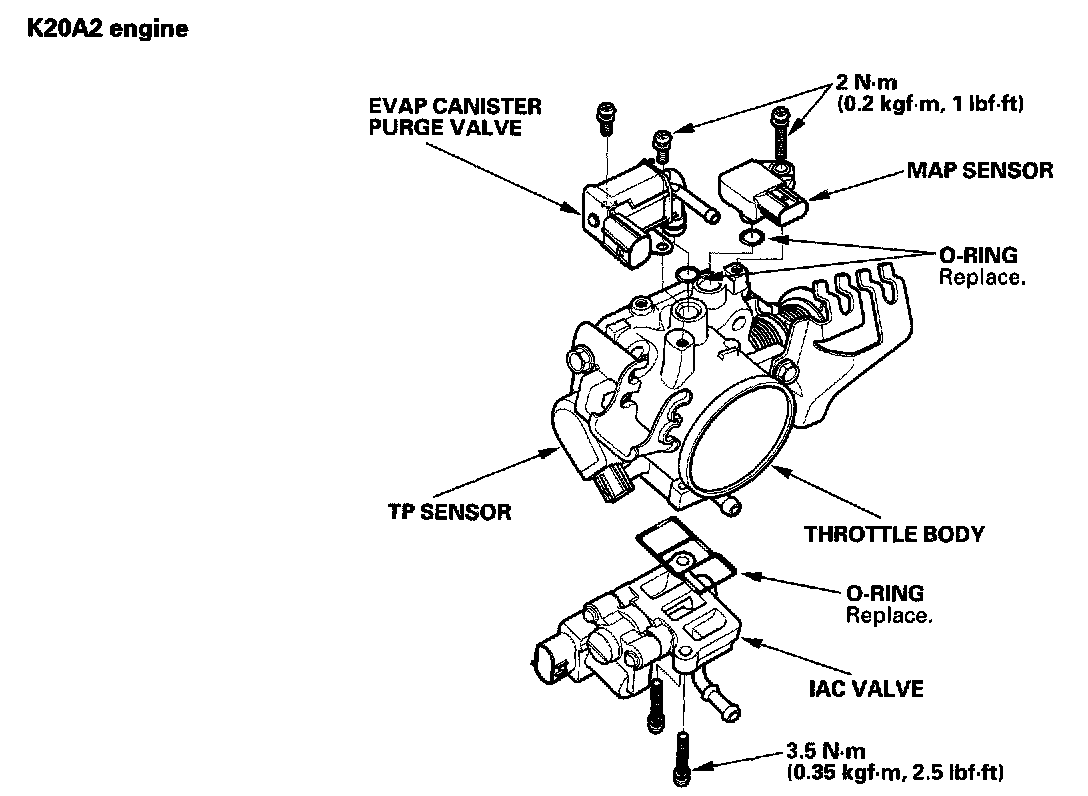 K20A2 engine

EVAP CANISTER PURGE VALVE

2 N·m
(0.2 kgf·m, 1 lbf·ft)

MAP SENSOR

O-RING
Replace.

TP SENSOR

THROTTLE BODY

O-RING
Replace.

IAC VALVE

3.5 N·m
(0.35 kgf·m, 2.5 lbf·ft)