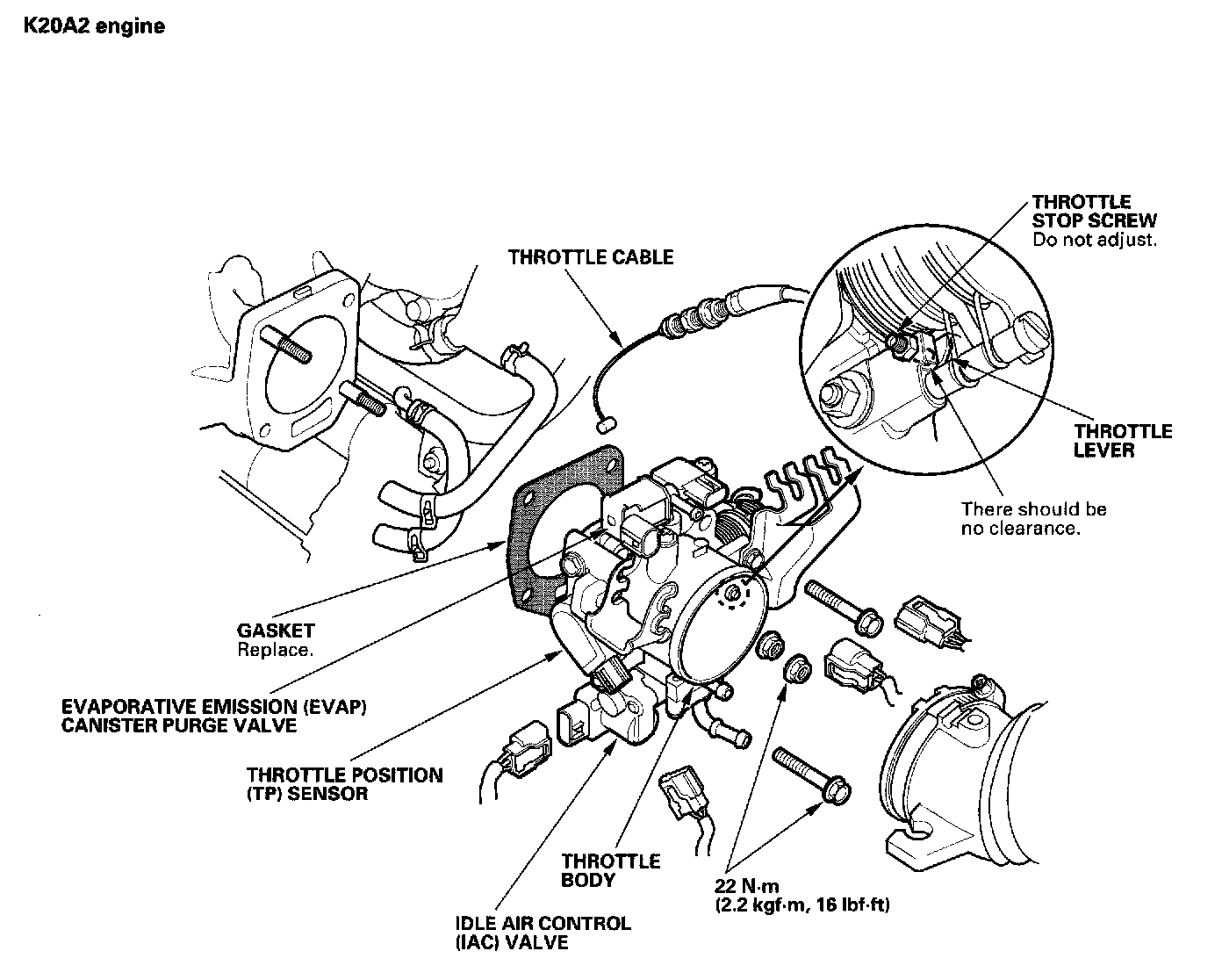 K20A2 engine

THROTTLE CABLE

THROTTLE STOP SCREW
Do not adjust.

THROTTLE LEVER

There should be no clearance.

GASKET
Replace.

EVAPORATIVE EMISSION (EVAP) CANISTER PURGE VALVE

THROTTLE POSITION (TP) SENSOR

THROTTLE BODY

22 N·m
(2.2 kgf·m, 16 lbf·ft)

IDLE AIR CONTROL (IAC) VALVE