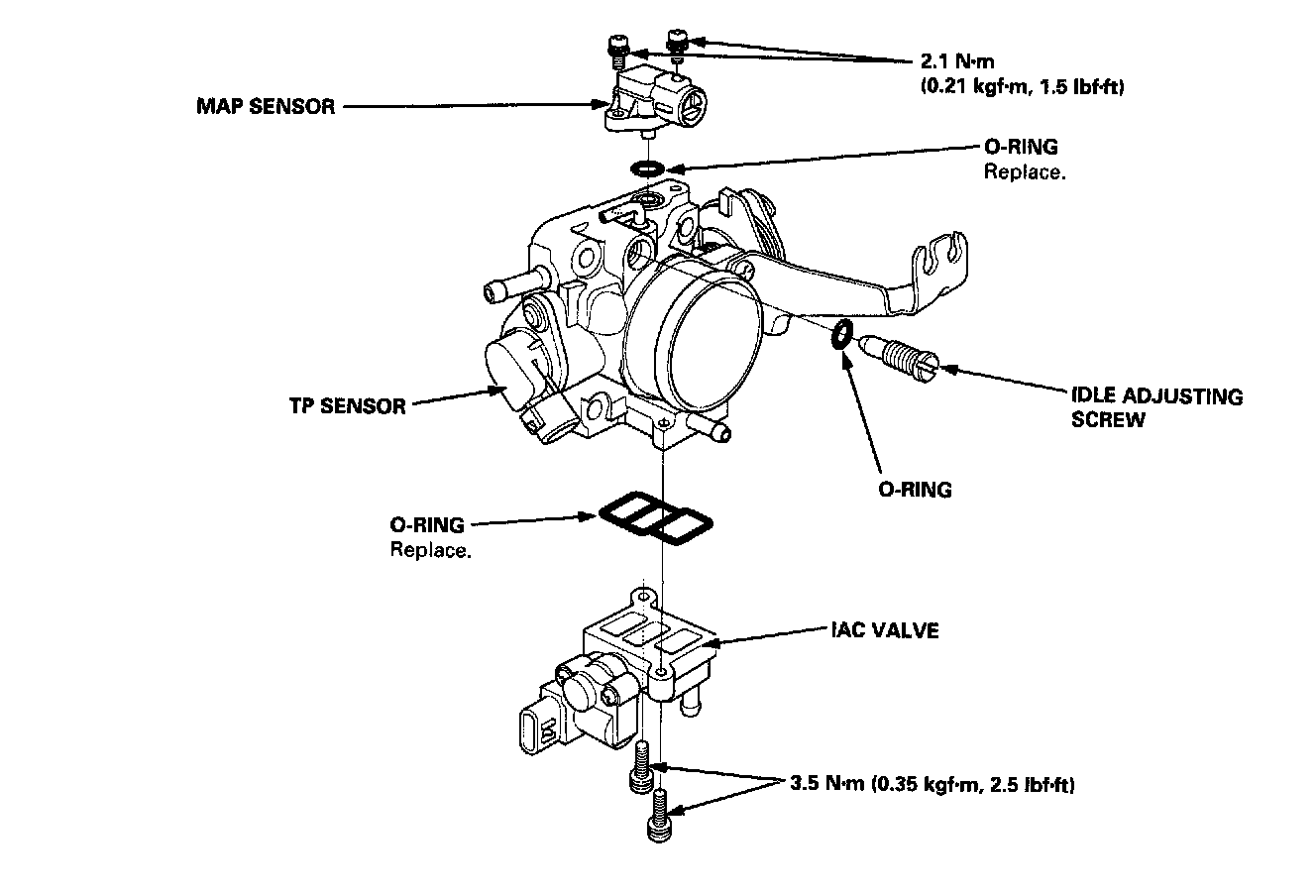 2.1 N·m
(0.21 kgf·m, 1.5 lbf·ft)

MAP SENSOR

O-RING
Replace.

TP SENSOR

IDLE ADJUSTING SCREW

O-RING

O-RING
Replace.

IAC VALVE

3.5 N·m (0.35 kgf·m, 2.5 lbf·ft)