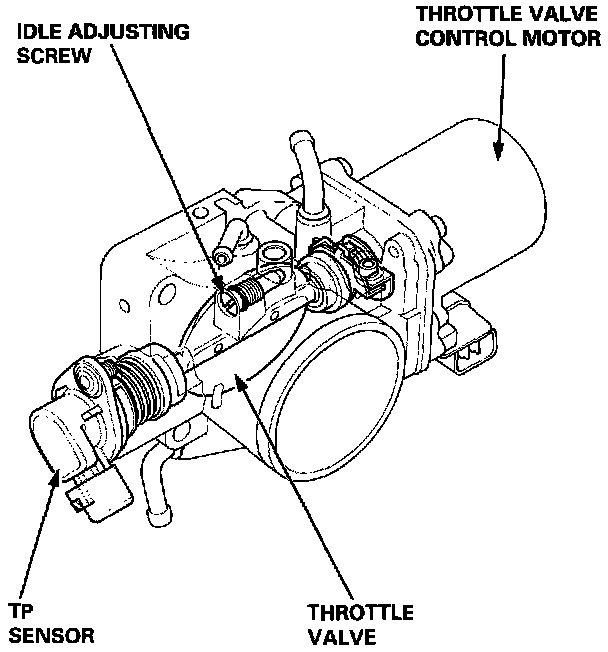 IDLE ADJUSTING SCREW

THROTTLE VALVE CONTROL MOTOR

TP SENSOR

THROTTLE VALVE