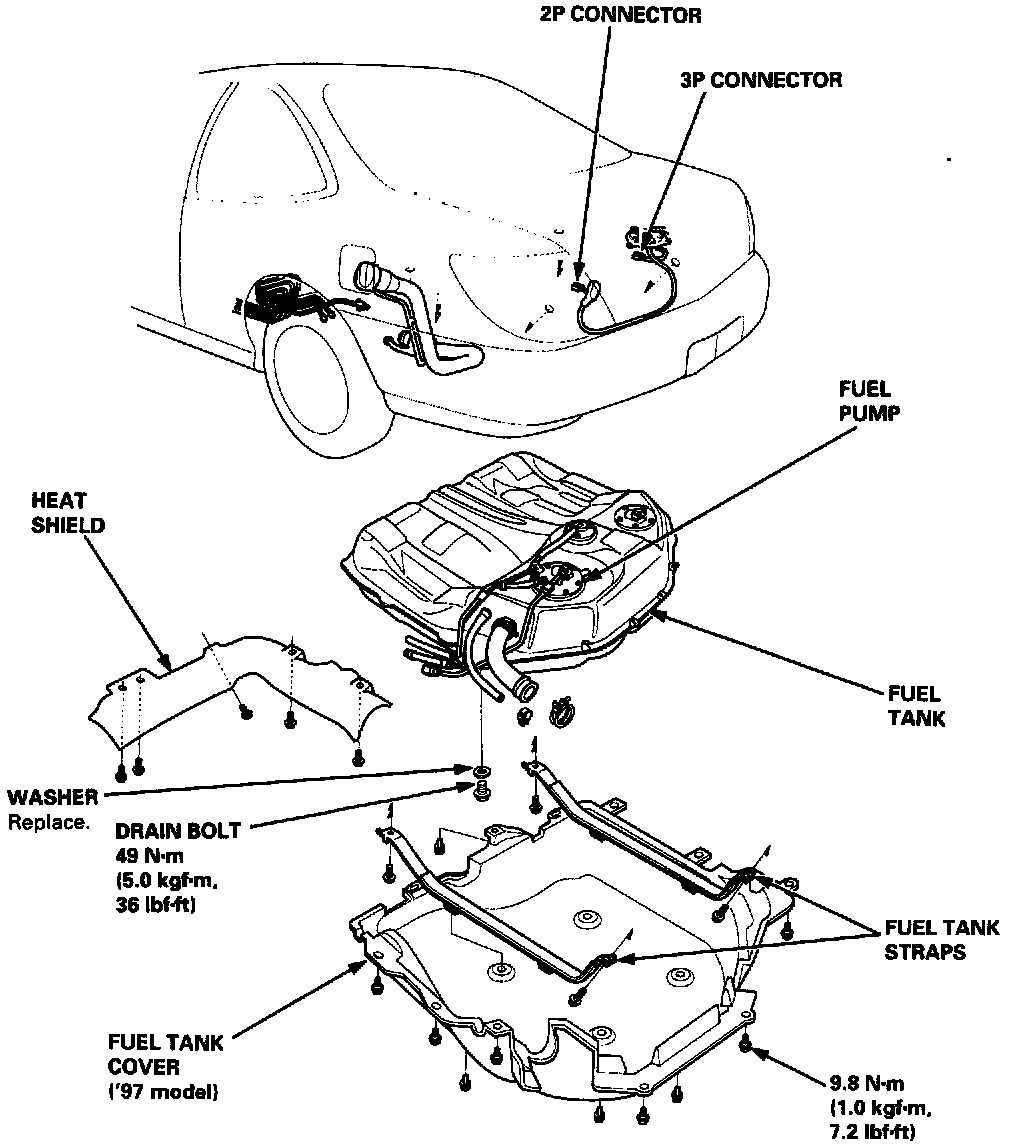 2P CONNECTOR

3P CONNECTOR

FUEL PUMP

HEAT SHIELD

FUEL TANK

WASHER
Replace.

DRAIN BOLT
49 N·m
(5.0 kgf·m,
36 lbf·ft)

FUEL TANK STRAPS

FUEL TANK COVER
('97 model)

9.8 N·m
(1.0 kgf·m,
7.2 lbf·ft)