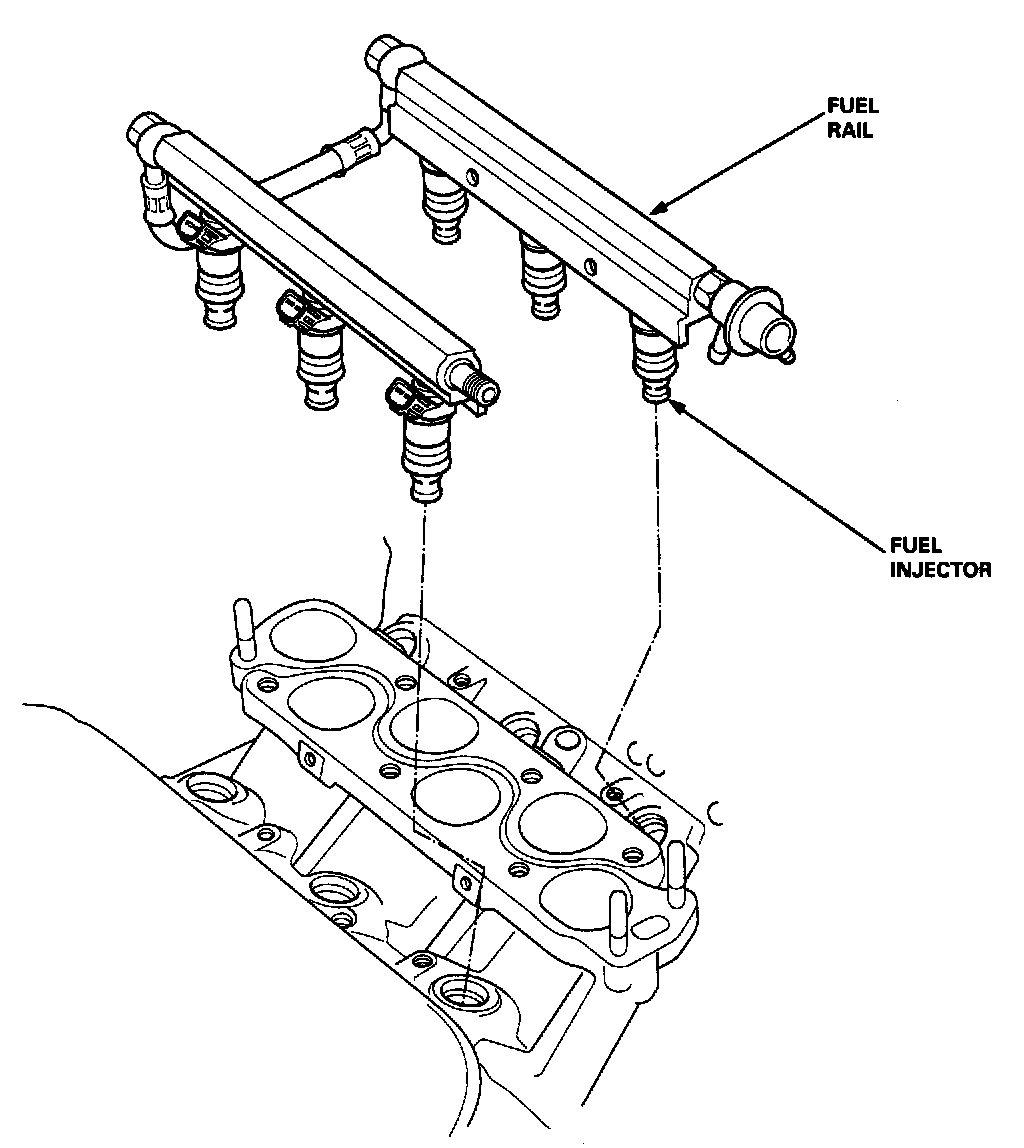 FUEL RAIL

FUEL INJECTOR