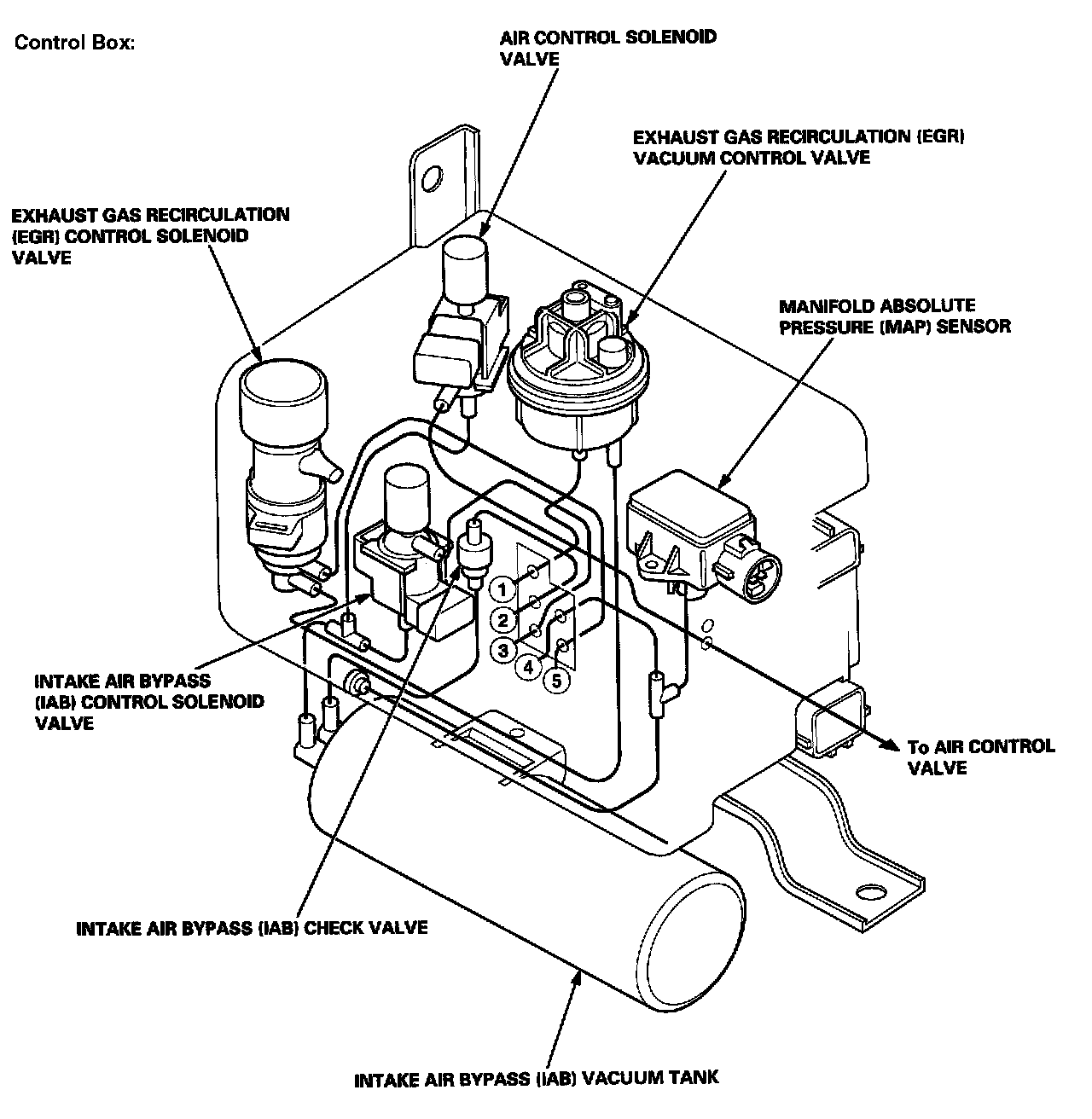 Control Box:

AIR CONTROL SOLENOID VALVE

EXHAUST GAS RECIRCULATION (EGR) VACUUM CONTROL VALVE

EXHAUST GAS RECIRCULATION (EGR) CONTROL SOLENOID VALVE

MANIFOLD ABSOLUTE PRESSURE (MAP) SENSOR

1
2
3
4
5

INTAKE AIR BYPASS (IAB) CONTROL SOLENOID VALVE

To AIR CONTROL VALVE

INTAKE AIR BYPASS (IAB) CHECK VALVE

INTAKE AIR BYPASS (IAB) VACUUM TANK