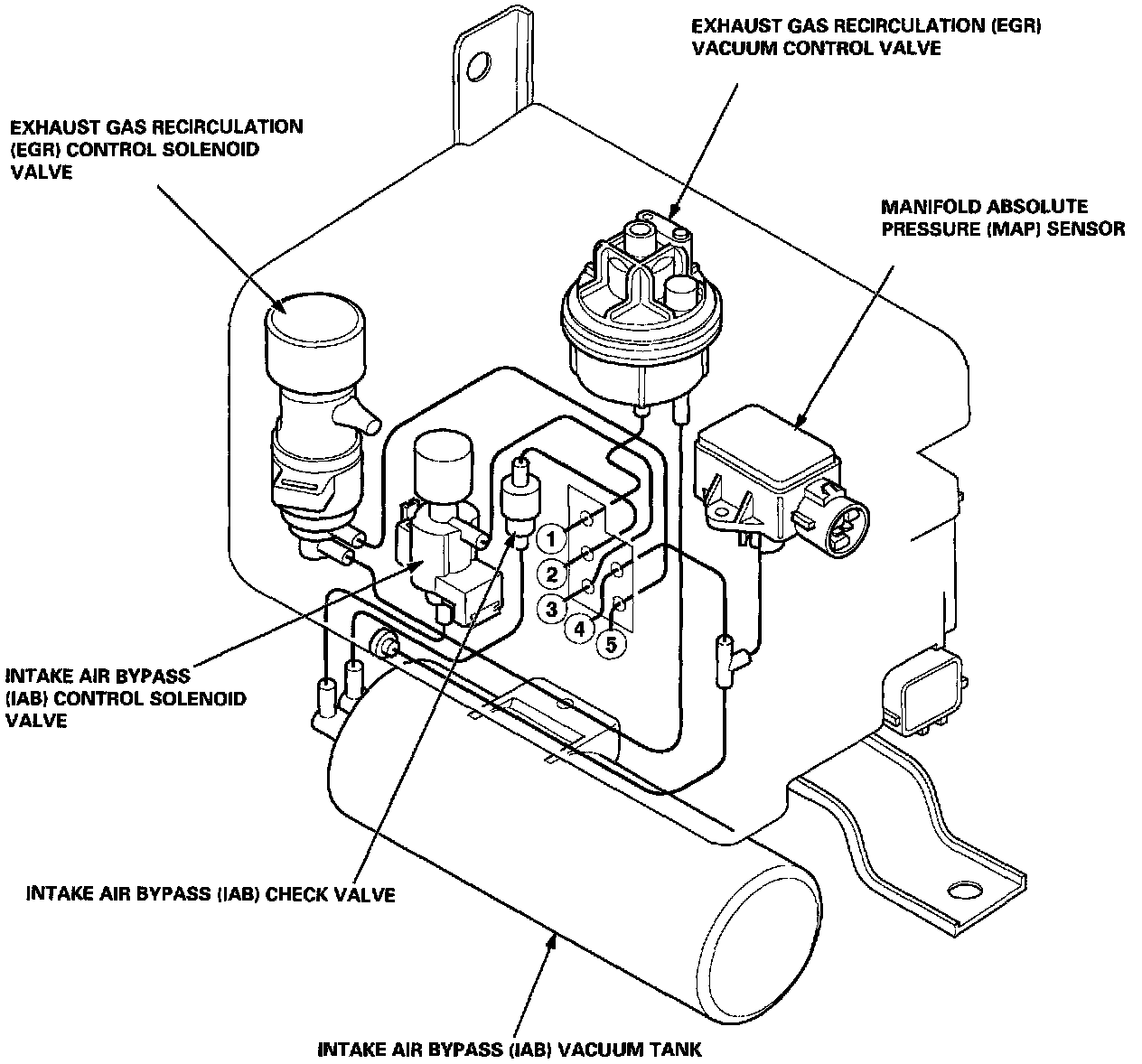 EXHAUST GAS RECIRCULATION (EGR) VACUUM CONTROL VALVE

EXHAUST GAS RECIRCULATION (EGR) CONTROL SOLENOID VALVE

MANIFOLD ABSOLUTE PRESSURE (MAP) SENSOR

1
2
3
4
5

INTAKE AIR BYPASS (IAB) CONTROL SOLENOID VALVE

INTAKE AIR BYPASS (IAB) CHECK VALVE

INTAKE AIR BYPASS (IAB) VACUUM TANK