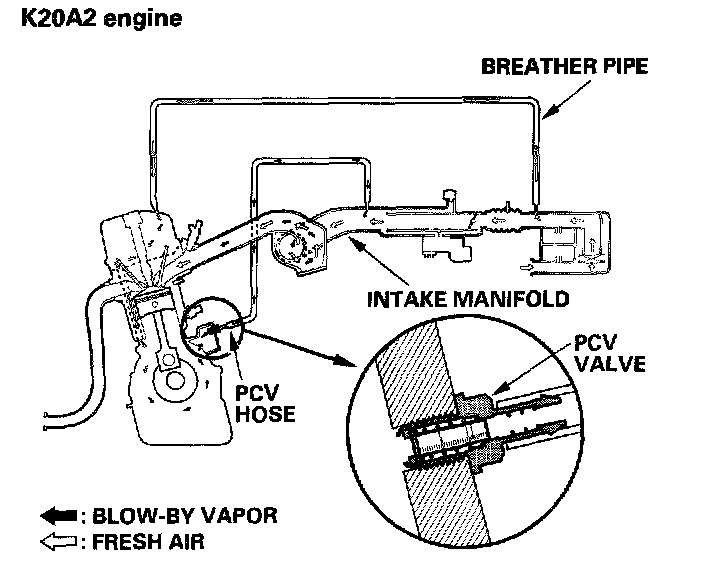 K20A2 engine

BREATHER PIPE

INTAKE MANIFOLD

PCV VALVE

PCV HOSE

: BLOW-BY VAPOR
: FRESH AIR