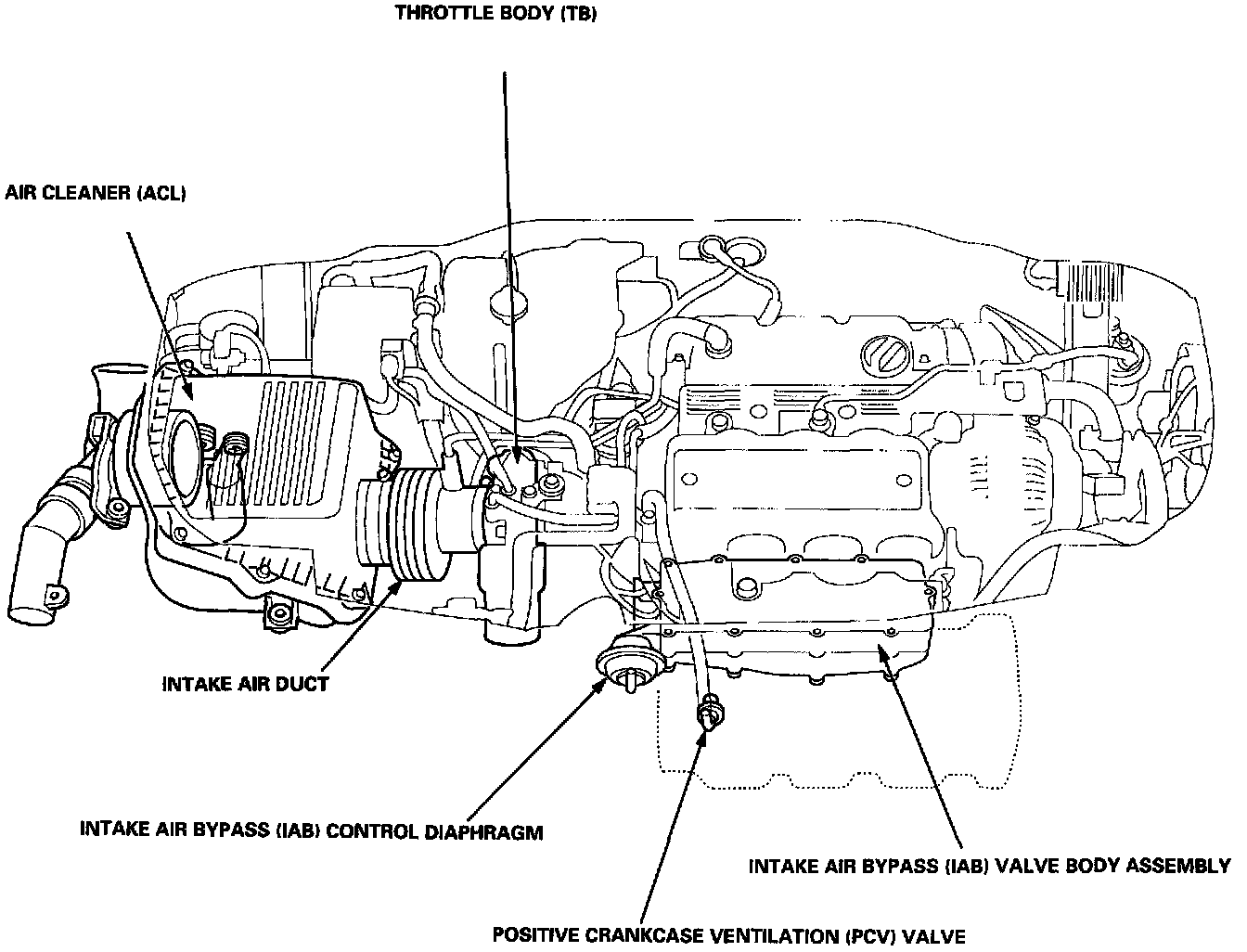 THROTTLE BODY (TB)

AIR CLEANER (ACL)

INTAKE AIR DUCT

INTAKE AIR BYPASS (IAB) CONTROL DIAPHRAGM

INTAKE AIR BYPASS (IAB) VALVE BODY ASSEMBLY

POSITIVE CRANKCASE VENTILATION (PCV) VALVE