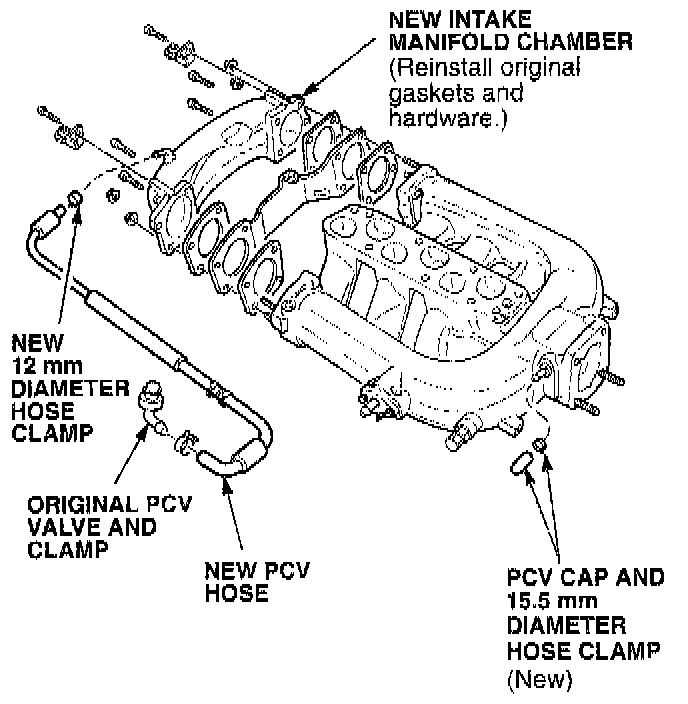 NEW INTAKE MANIFOLD CHAMBER
(Reinstall original gaskets and hardware.)

NEW 12 mm DIAMETER HOSE CLAMP

ORIGINAL PCV VALVE AND CLAMP

NEW PCV HOSE

PCV CAP AND 15.5 mm DIAMETER HOSE CLAMP
(New)