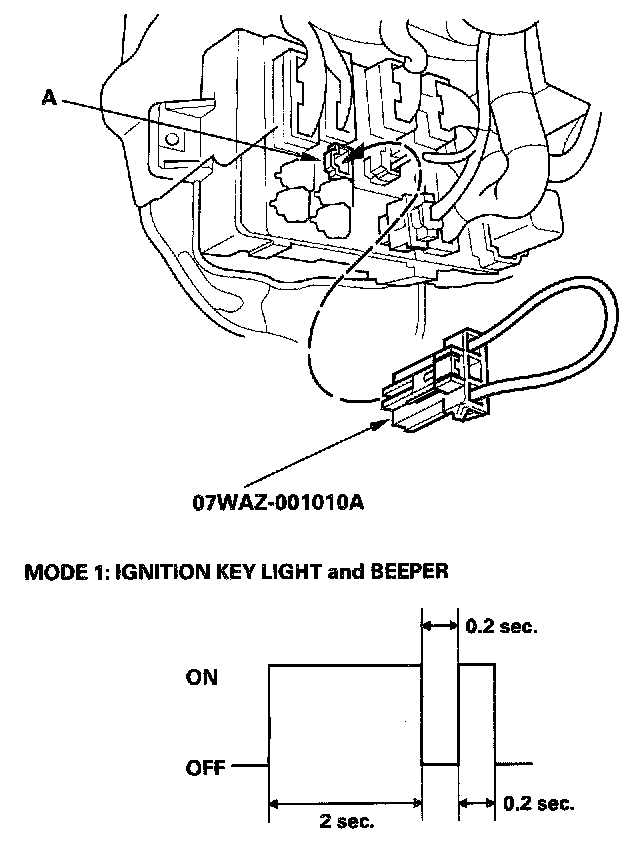 A

07WAZ-001010A

MODE 1: IGNITION KEY LIGHT and BEEPER

0.2 sec.

ON

OFF

2 sec.

0.2 sec.