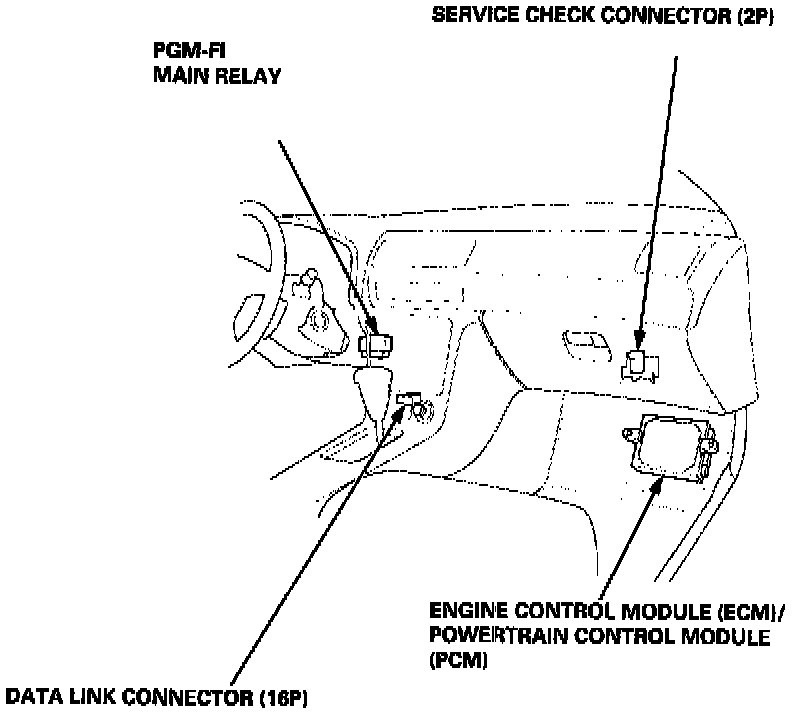 SERVICE CHECK CONNECTOR (2P)

PGM-FI
MAIN RELAY

ENGINE CONTROL MODULE (ECM)/
POWERTRAIN CONTROL MODULE
(PCM)

DATA LINK CONNECTOR (16P)