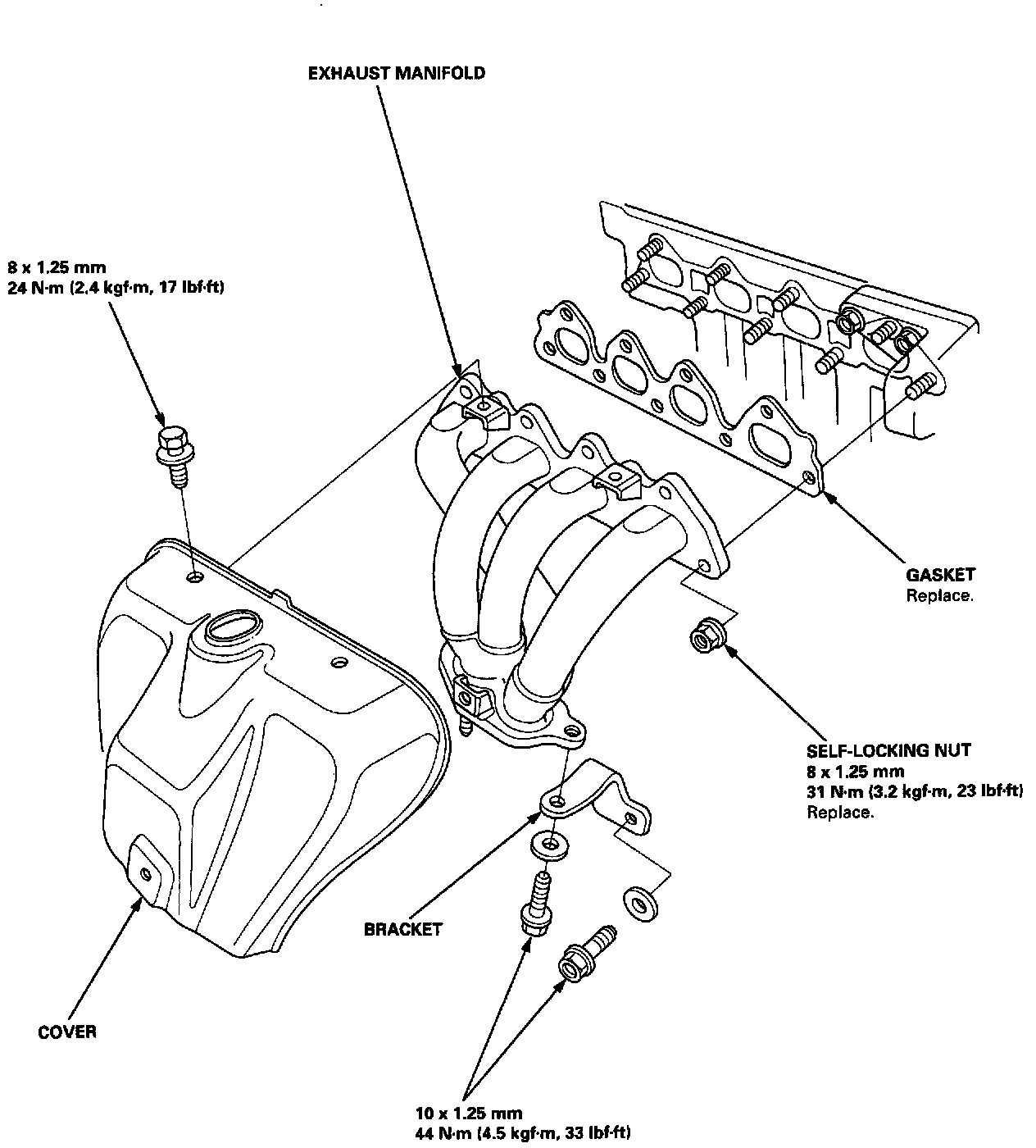 EXHAUST MANIFOLD

8 x 1.25 mm
24 N·m (2.4 kgf·m, 17 lbf·ft)

GASKET
Replace.

SELF-LOCKING NUT
8 x 1.25 mm
31 N·m (3.2 kgf·m, 23 lbf·ft)
Replace.

BRACKET

COVER

10 x 1.25 mm
44 N·m (4.5 kgf·m, 33 lbf·ft)