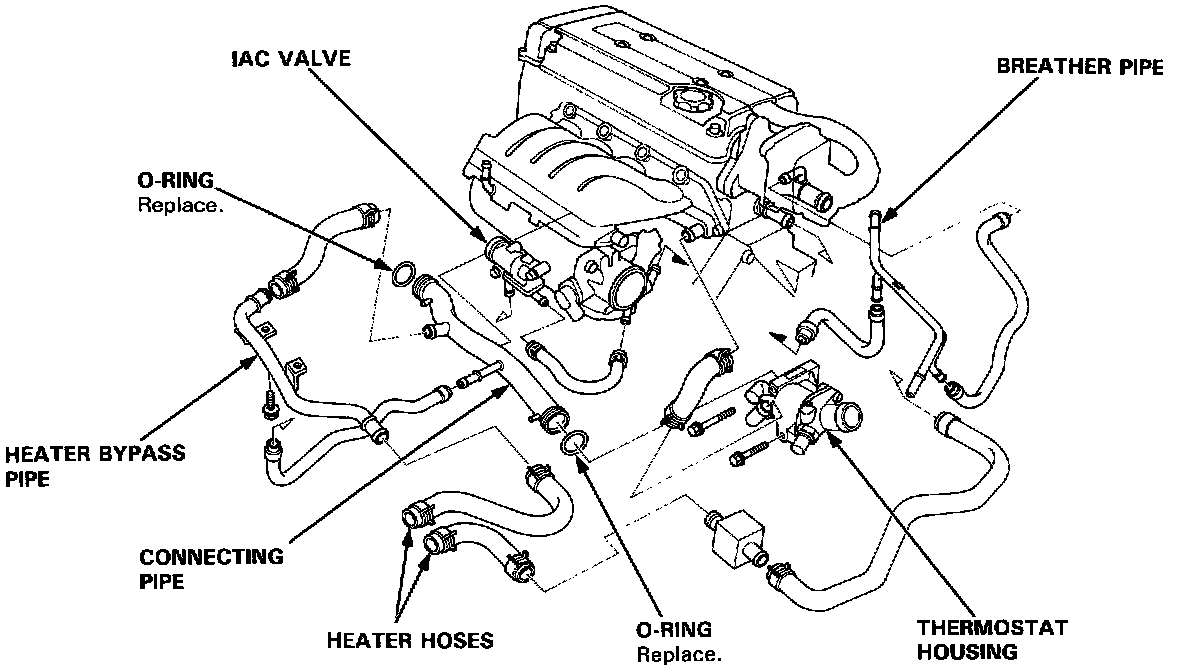 IAC VALVE

BREATHER PIPE

O-RING
Replace.

HEATER BYPASS
PIPE

CONNECTING
PIPE

HEATER HOSES

O-RING
Replace.

THERMOSTAT
HOUSING