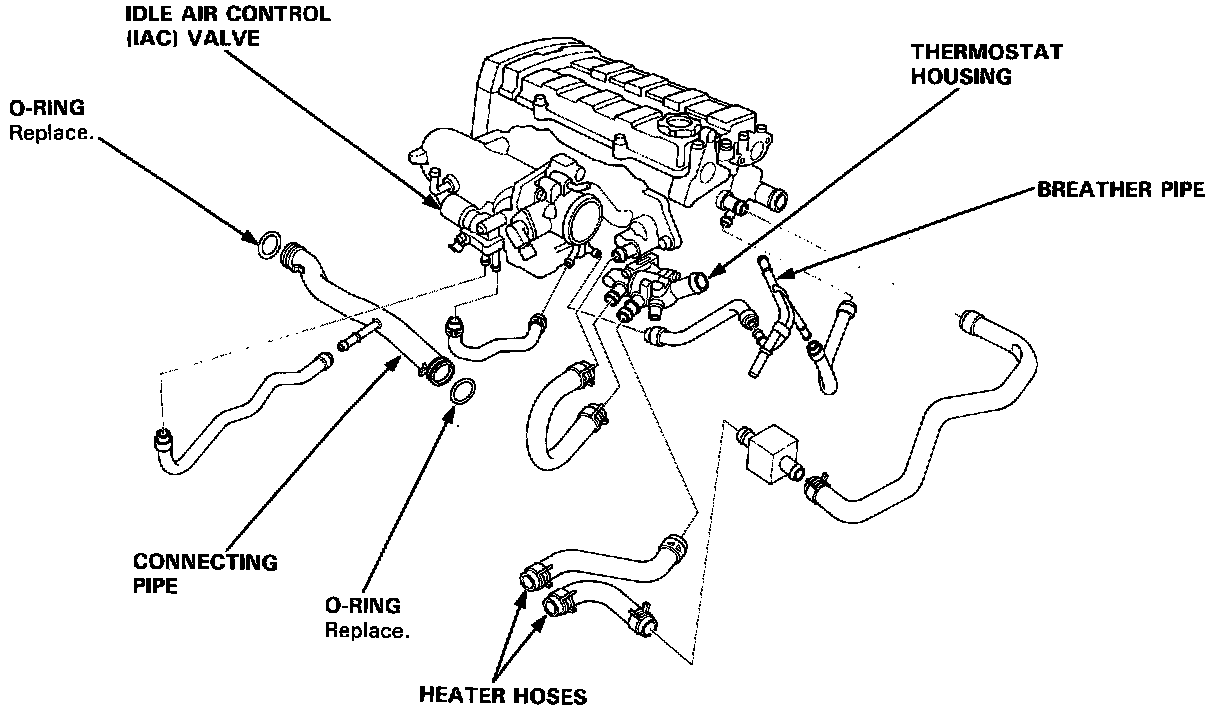 IDLE AIR CONTROL (IAC) VALVE

THERMOSTAT HOUSING

O-RING
Replace.

BREATHER PIPE

CONNECTING PIPE

O-RING
Replace.

HEATER HOSES