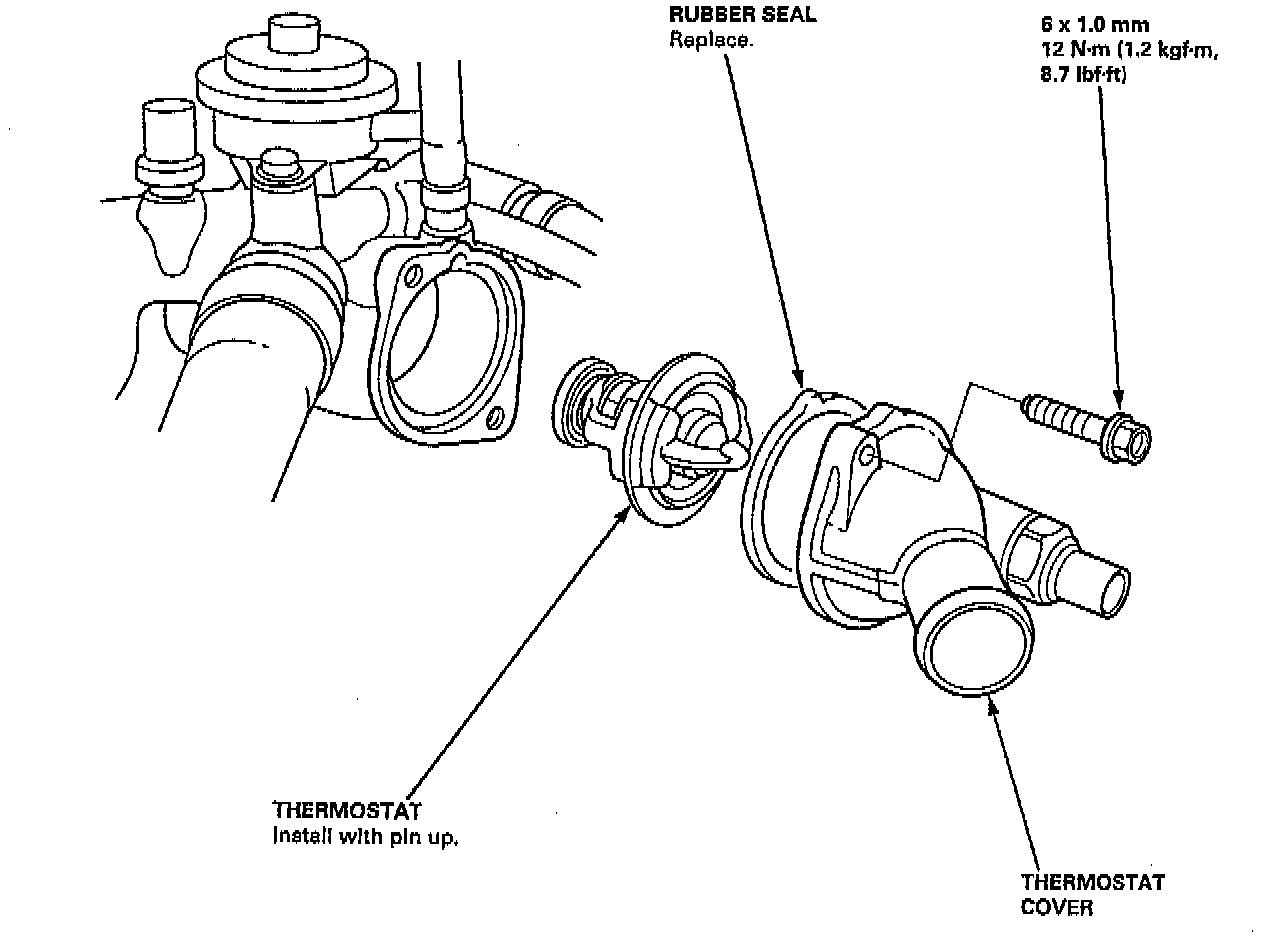 RUBBER SEAL
Replace.

6 x 1.0 mm
12 N·m (1.2 kgf·m, 8.7 lbf·ft)

THERMOSTAT
Install with pin up.

THERMOSTAT COVER