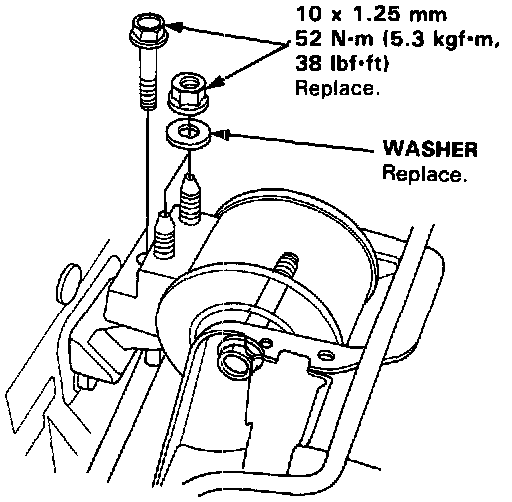 10 x 1.25 mm
52 N·m (5.3 kgf·m, 38 lbf·ft)
Replace.

WASHER
Replace.