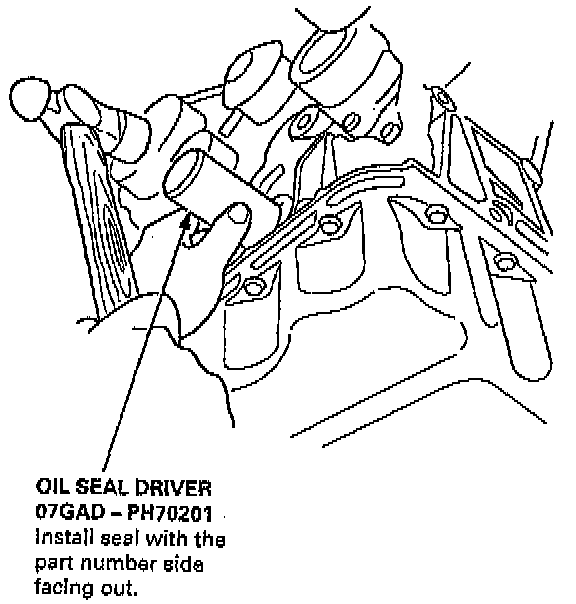 OIL SEAL DRIVER
07GAD – PH70201
Install seal with the part number side facing out.