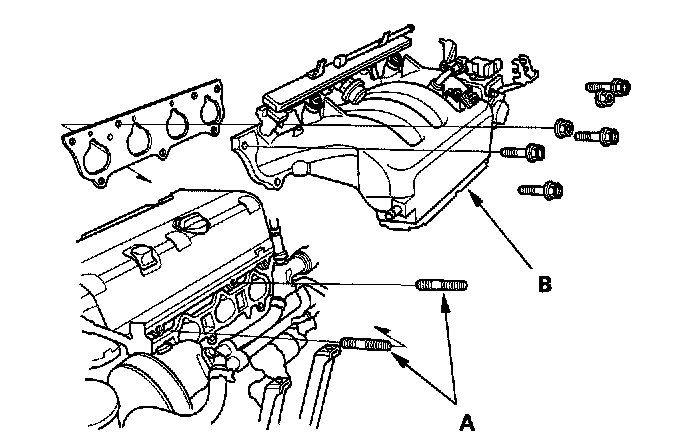 B

A