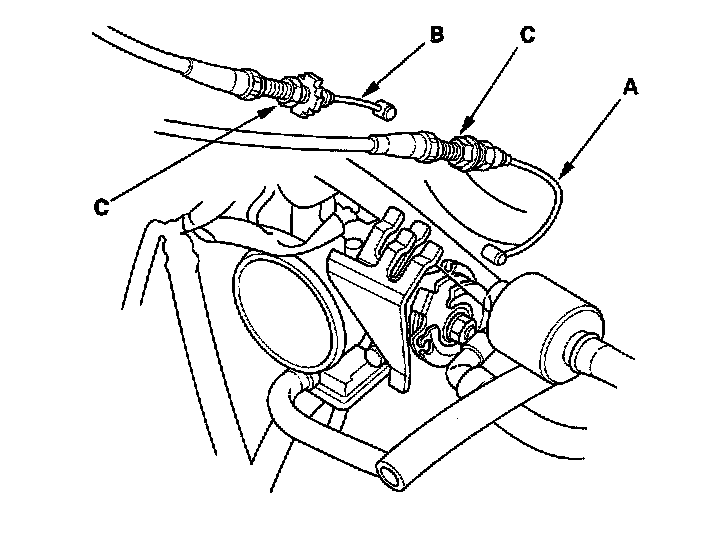 B
C
A
C