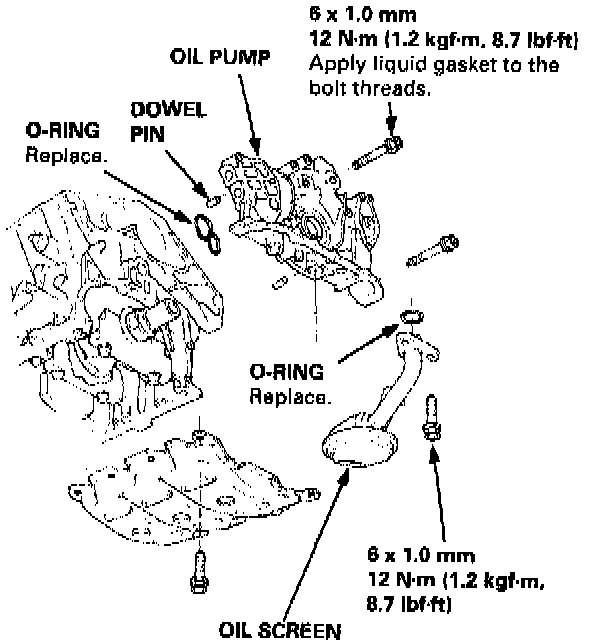 6 x 1.0 mm
12 N·m (1.2 kgf·m, 8.7 lbf·ft)
Apply liquid gasket to the bolt threads.

OIL PUMP

DOWEL PIN

O-RING
Replace.

O-RING
Replace.

6 x 1.0 mm
12 N·m (1.2 kgf·m, 8.7 lbf·ft)

OIL SCREEN