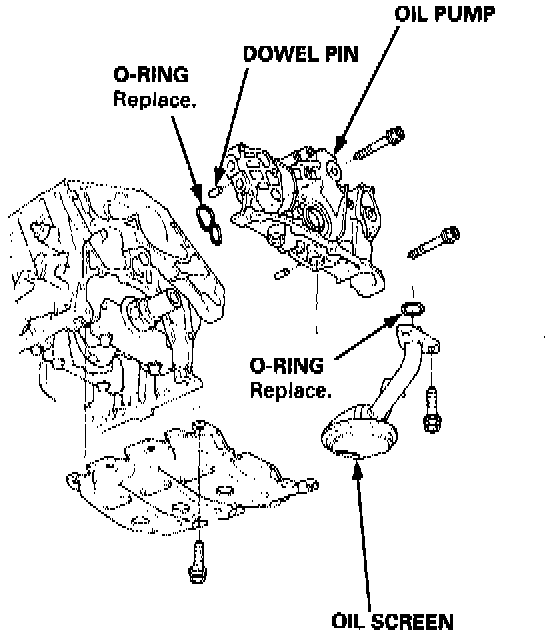 OIL PUMP

DOWEL PIN

O-RING
Replace.

O-RING
Replace.

OIL SCREEN