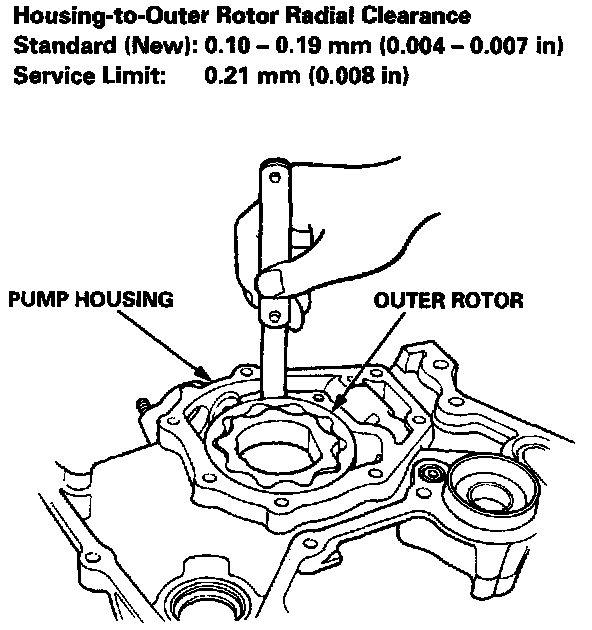 Housing-to-Outer Rotor Radial Clearance
Standard (New): 0.10 – 0.19 mm (0.004 – 0.007 in)
Service Limit: 0.21 mm (0.008 in)

PUMP HOUSING
OUTER ROTOR