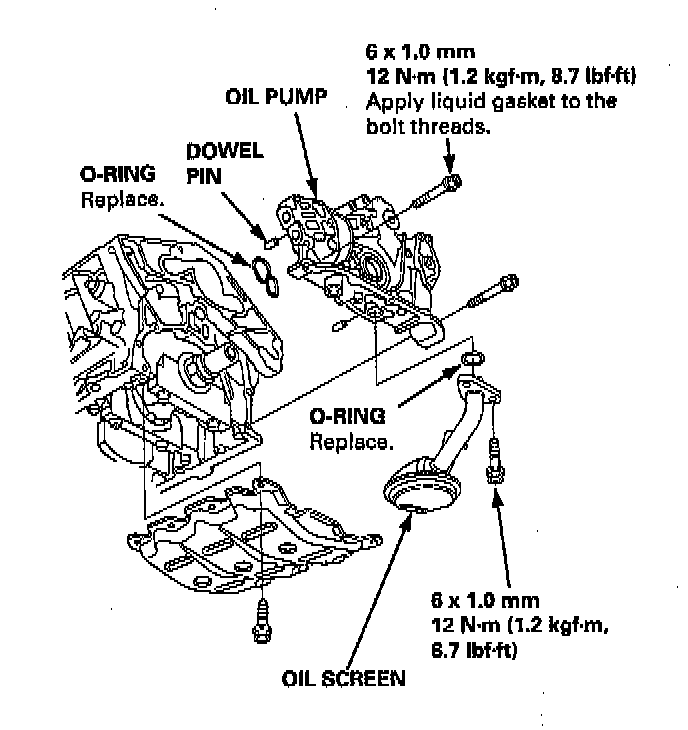 6 x 1.0 mm
12 N·m (1.2 kgf·m, 8.7 lbf·ft)
Apply liquid gasket to the bolt threads.

OIL PUMP

DOWEL PIN

O-RING
Replace.

O-RING
Replace.

6 x 1.0 mm
12 N·m (1.2 kgf·m, 8.7 lbf·ft)

OIL SCREEN