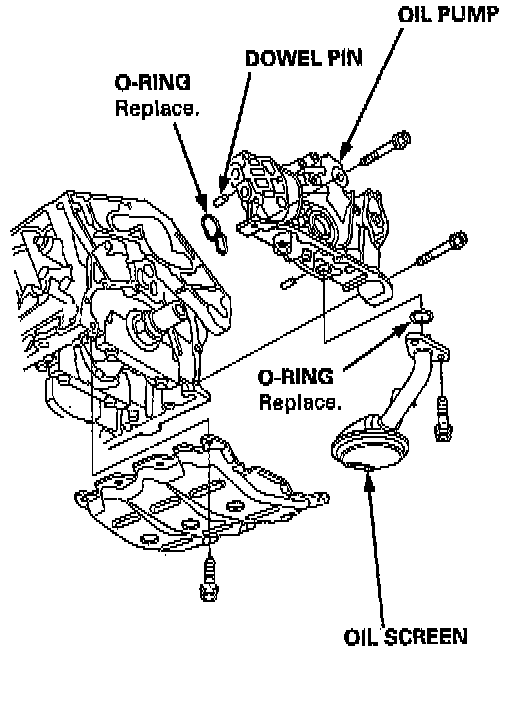 OIL PUMP

DOWEL PIN

O-RING
Replace.

O-RING
Replace.

OIL SCREEN