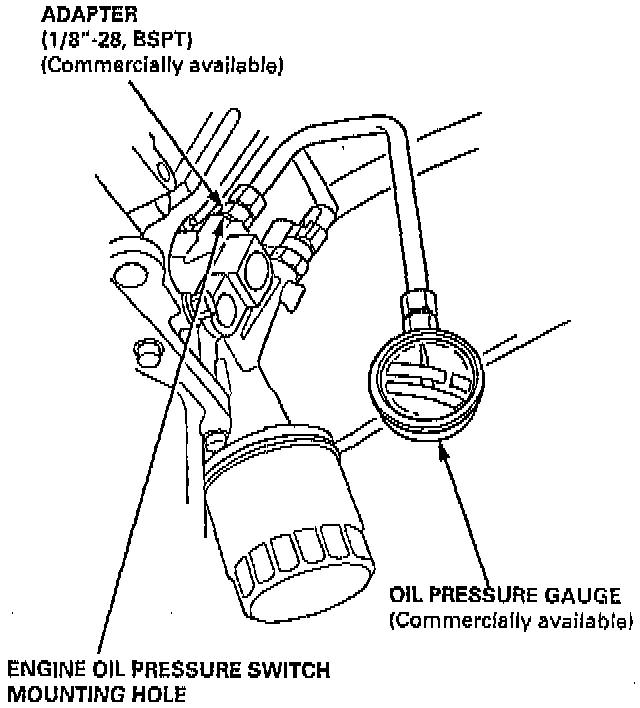 ADAPTER
(1/8"-28, BSPT)
(Commercially available)

OIL PRESSURE GAUGE
(Commercially available)

ENGINE OIL PRESSURE SWITCH
MOUNTING HOLE