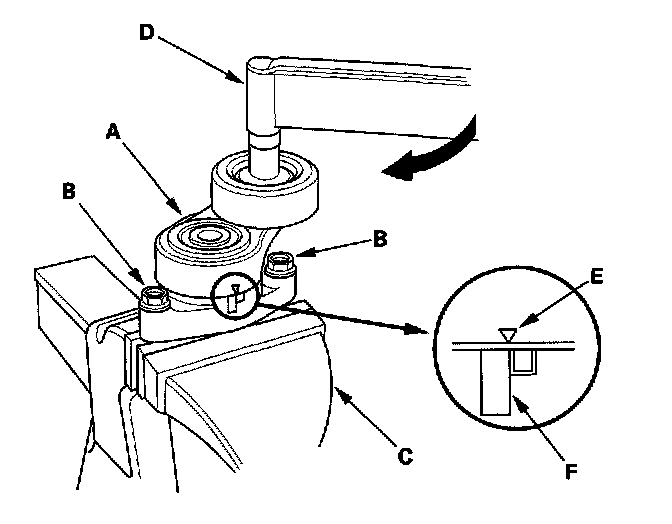 D
A
B
B
E
C
F