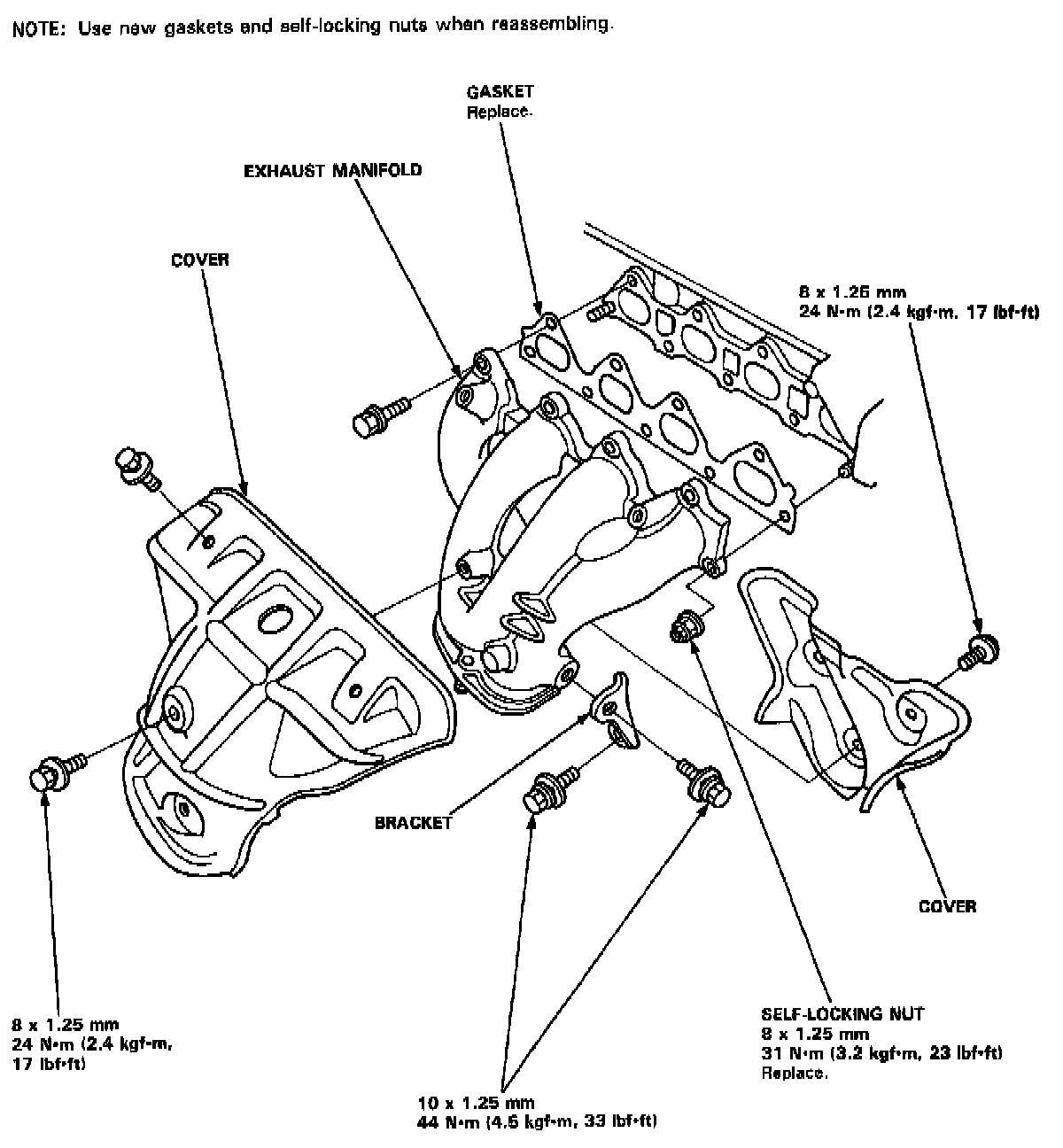 NOTE: Use new gaskets and self-locking nuts when reassembling.

GASKET
Replace.

EXHAUST MANIFOLD

COVER

8 x 1.25 mm
24 N·m (2.4 kgf·m, 17 lbf·ft)

BRACKET

COVER

8 x 1.25 mm
24 N·m (2.4 kgf·m,
17 lbf·ft)

SELF-LOCKING NUT
8 x 1.25 mm
31 N·m (3.2 kgf·m, 23 lbf·ft)
Replace.

10 x 1.25 mm
44 N·m (4.5 kgf·m, 33 lbf·ft)