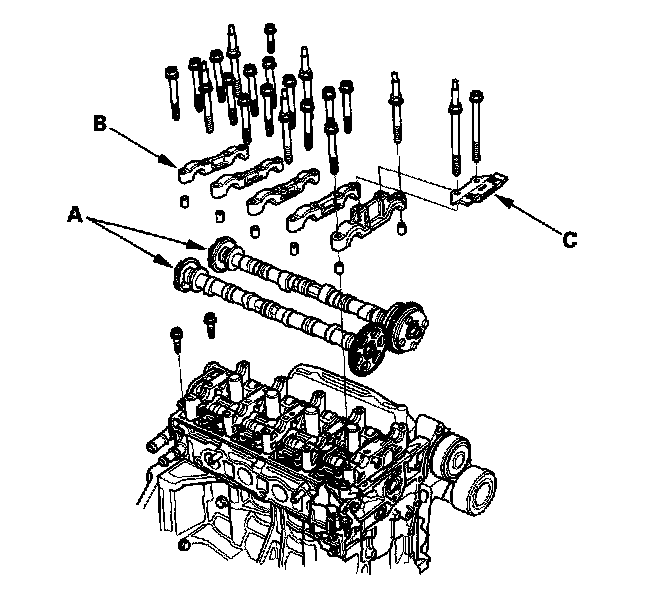 B
A
C