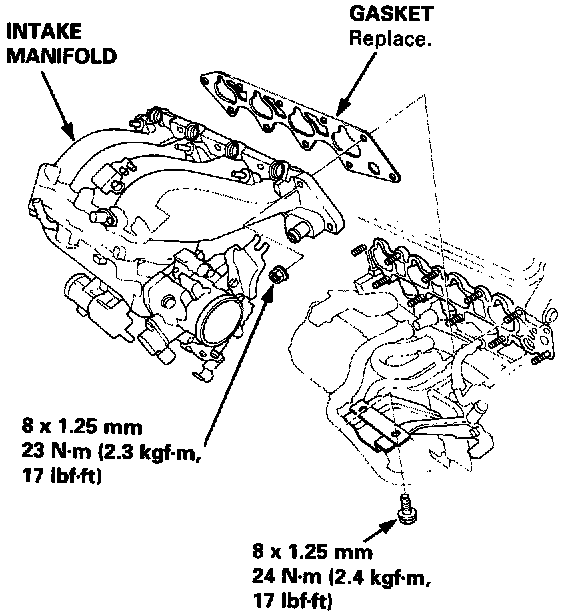 INTAKE MANIFOLD

GASKET
Replace.

8 x 1.25 mm
23 N·m (2.3 kgf·m,
17 lbf·ft)

8 x 1.25 mm
24 N·m (2.4 kgf·m,
17 lbf·ft)