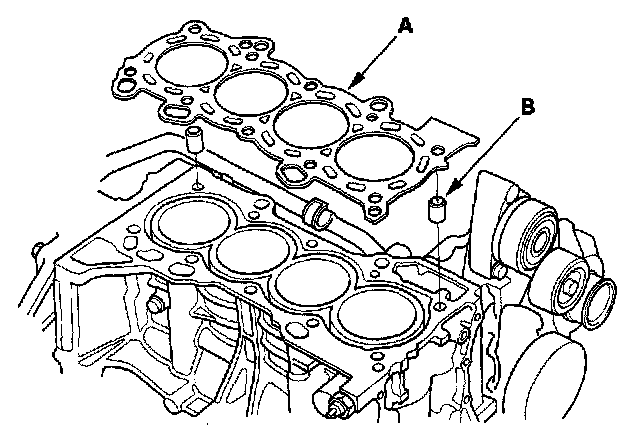 A

B