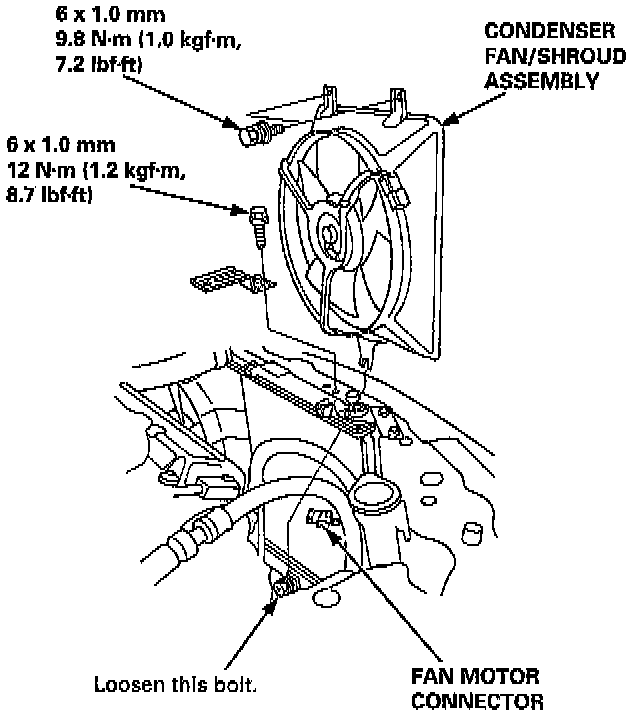 6 x 1.0 mm
9.8 N·m (1.0 kgf·m,
7.2 lbf·ft)

CONDENSER
FAN/SHROUD
ASSEMBLY

6 x 1.0 mm
12 N·m (1.2 kgf·m,
8.7 lbf·ft)

Loosen this bolt.

FAN MOTOR
CONNECTOR