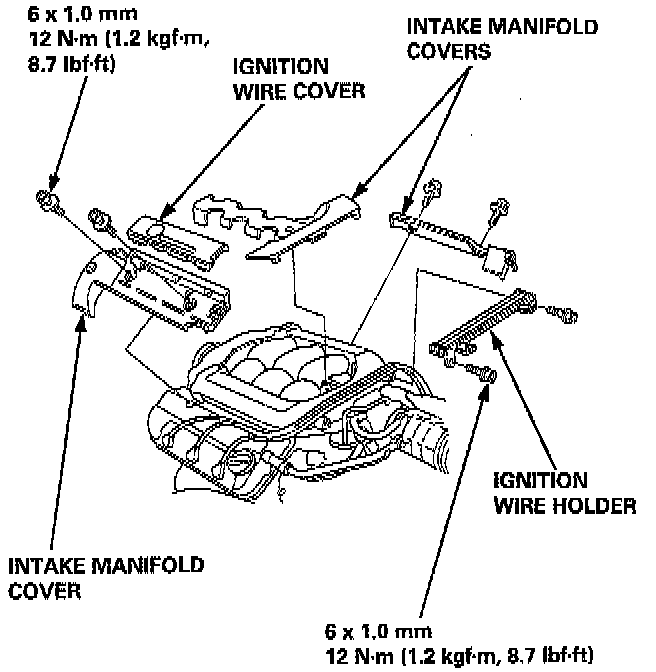 6 x 1.0 mm
12 N·m (1.2 kgf·m, 8.7 lbf·ft)

IGNITION WIRE COVER

INTAKE MANIFOLD COVERS

IGNITION WIRE HOLDER

INTAKE MANIFOLD COVER

6 x 1.0 mm
12 N·m (1.2 kgf·m, 8.7 lbf·ft)