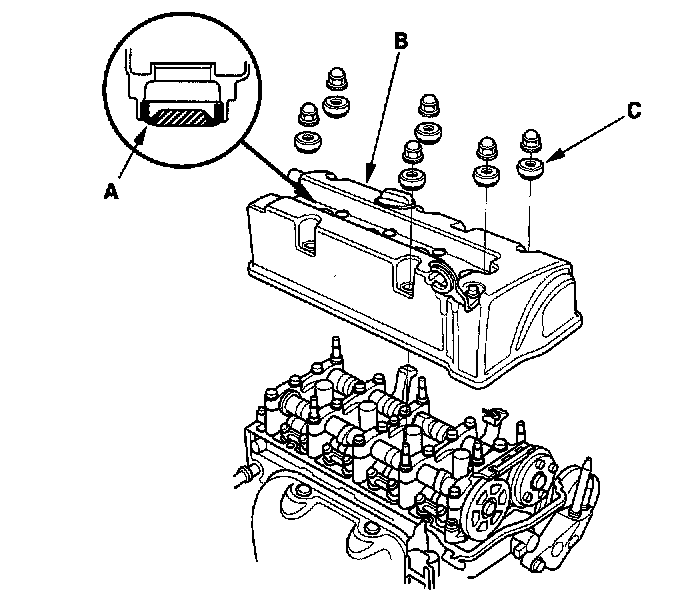 B

C

A