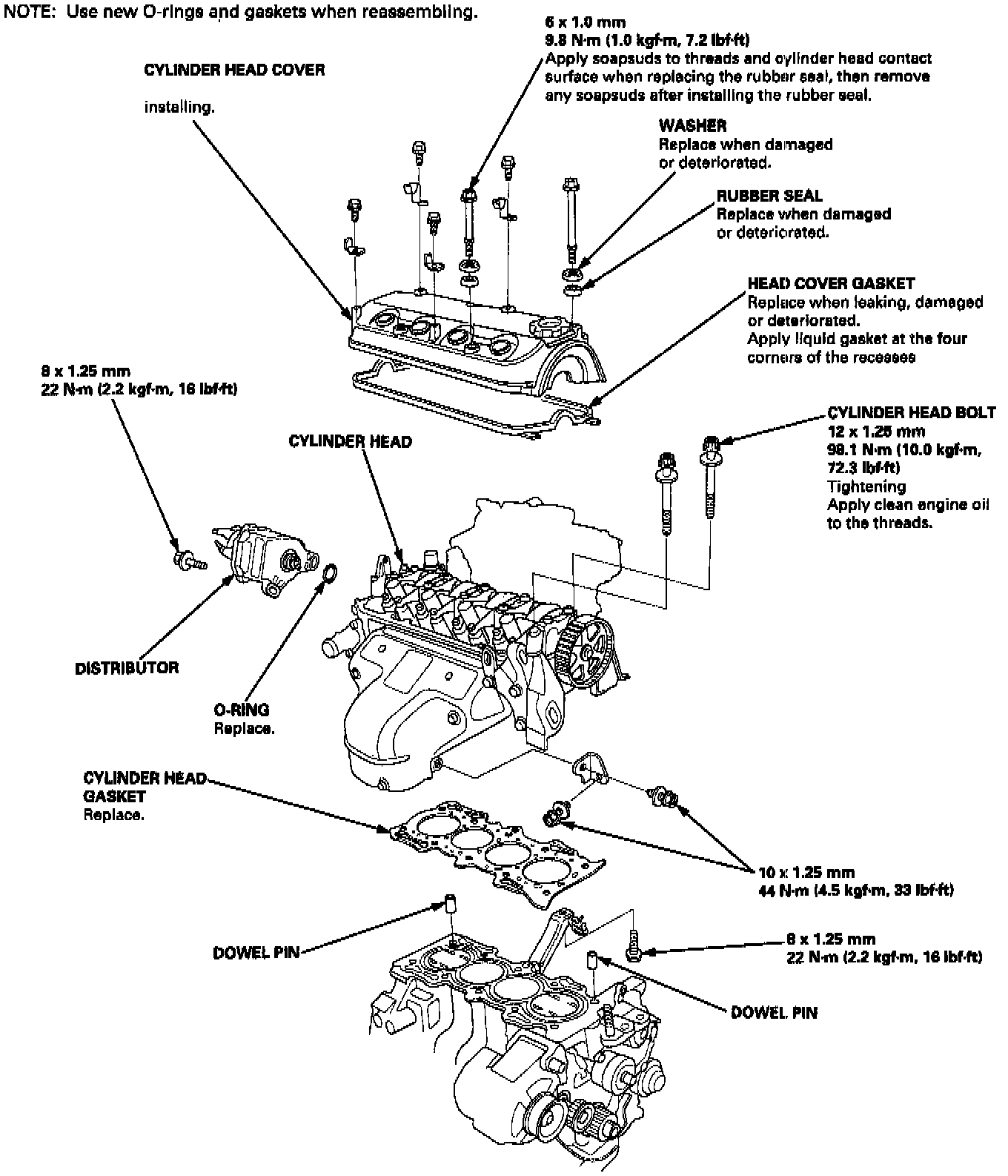 NOTE: Use new O-rings and gaskets when reassembling.

6 x 1.0 mm
9.8 N·m (1.0 kgf·m, 7.2 lbf·ft)
Apply soapsuds to threads and cylinder head contact surface when replacing the rubber seal, then remove any soapsuds after installing the rubber seal.

CYLINDER HEAD COVER
installing.

WASHER
Replace when damaged or deteriorated.

RUBBER SEAL
Replace when damaged or deteriorated.

HEAD COVER GASKET
Replace when leaking, damaged or deteriorated.
Apply liquid gasket at the four corners of the recesses

8 x 1.25 mm
22 N·m (2.2 kgf·m, 16 lbf·ft)

CYLINDER HEAD

CYLINDER HEAD BOLT
12 x 1.25 mm
98.1 N·m (10.0 kgf·m, 72.3 lbf·ft)
Tightening
Apply clean engine oil to the threads.

DISTRIBUTOR

O-RING
Replace.

CYLINDER HEAD GASKET
Replace.

10 x 1.25 mm
44 N·m (4.5 kgf·m, 33 lbf·ft)

DOWEL PIN

8 x 1.25 mm
22 N·m (2.2 kgf·m, 16 lbf·ft)

DOWEL PIN