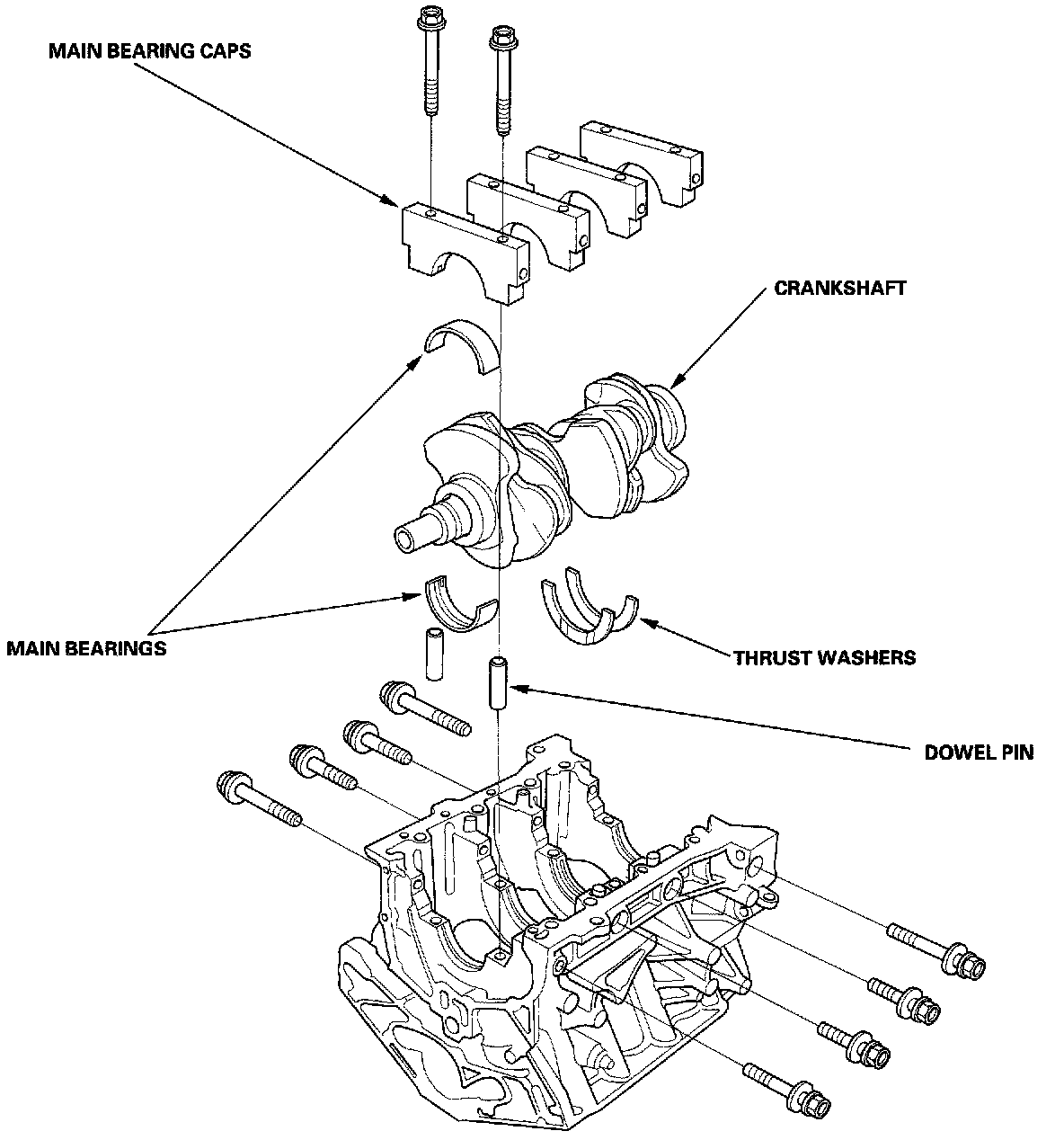 MAIN BEARING CAPS

CRANKSHAFT

MAIN BEARINGS

THRUST WASHERS

DOWEL PIN