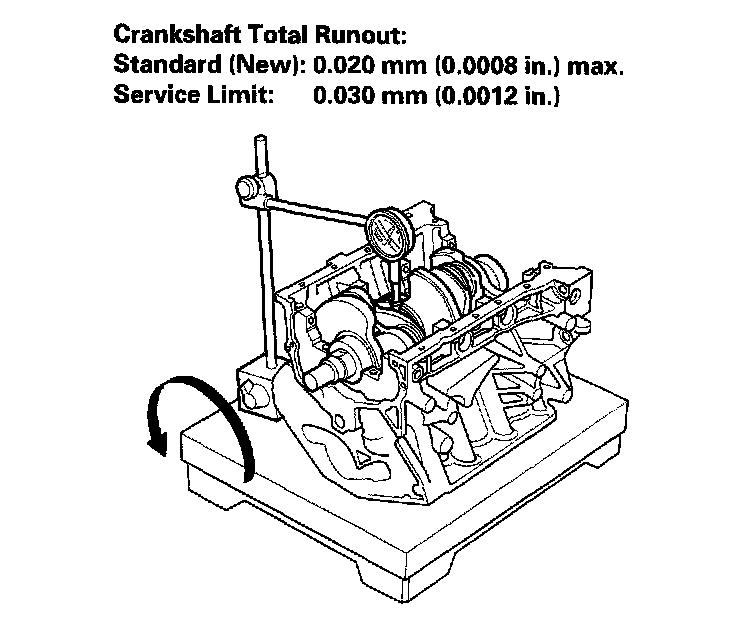 Crankshaft Total Runout:
Standard (New): 0.020 mm (0.0008 in.) max.
Service Limit: 0.030 mm (0.0012 in.)